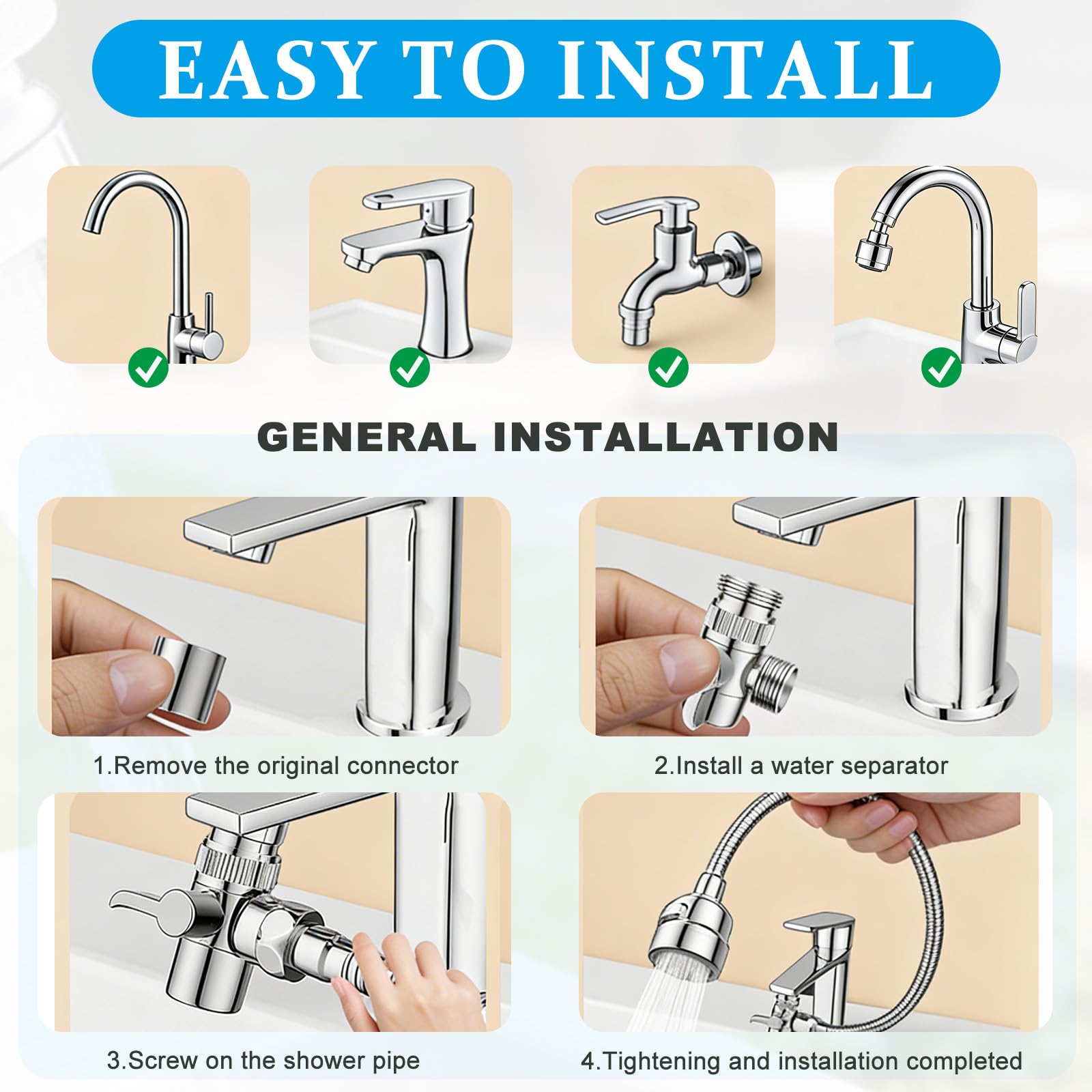 EASY TO INSTALL

GENERAL INSTALLATION

1.Remove the original connector

2.Install a water separator

3.Screw on the shower pipe

4.Tightening and installation completed