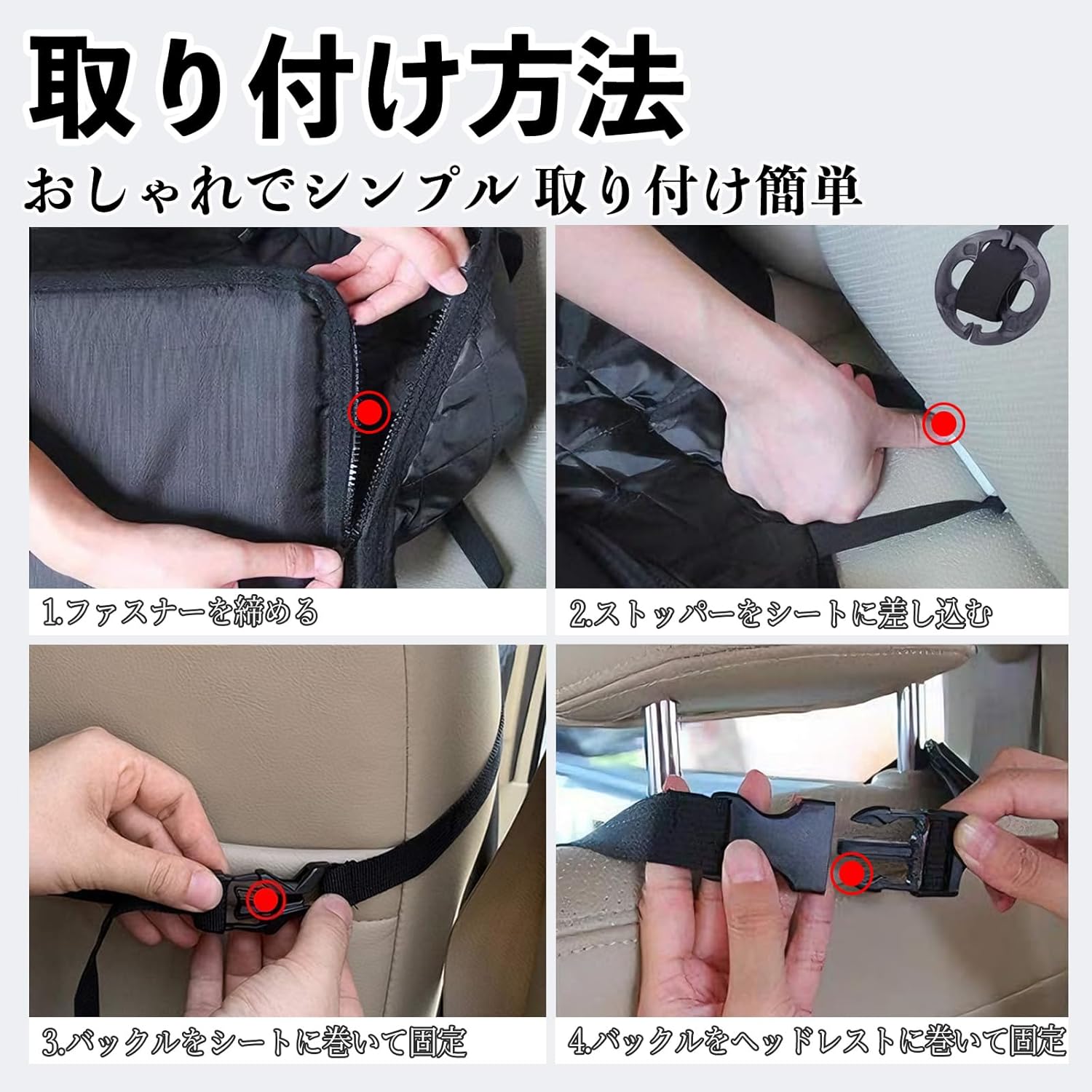 取り付け方法

おしゃれでシンプル 取り付け簡単

1.ファスナーを締める

2.ストッパーをシートに差し込む

3.バックルをシートに巻いて固定

4.バックルをヘッドレストに巻いて固定