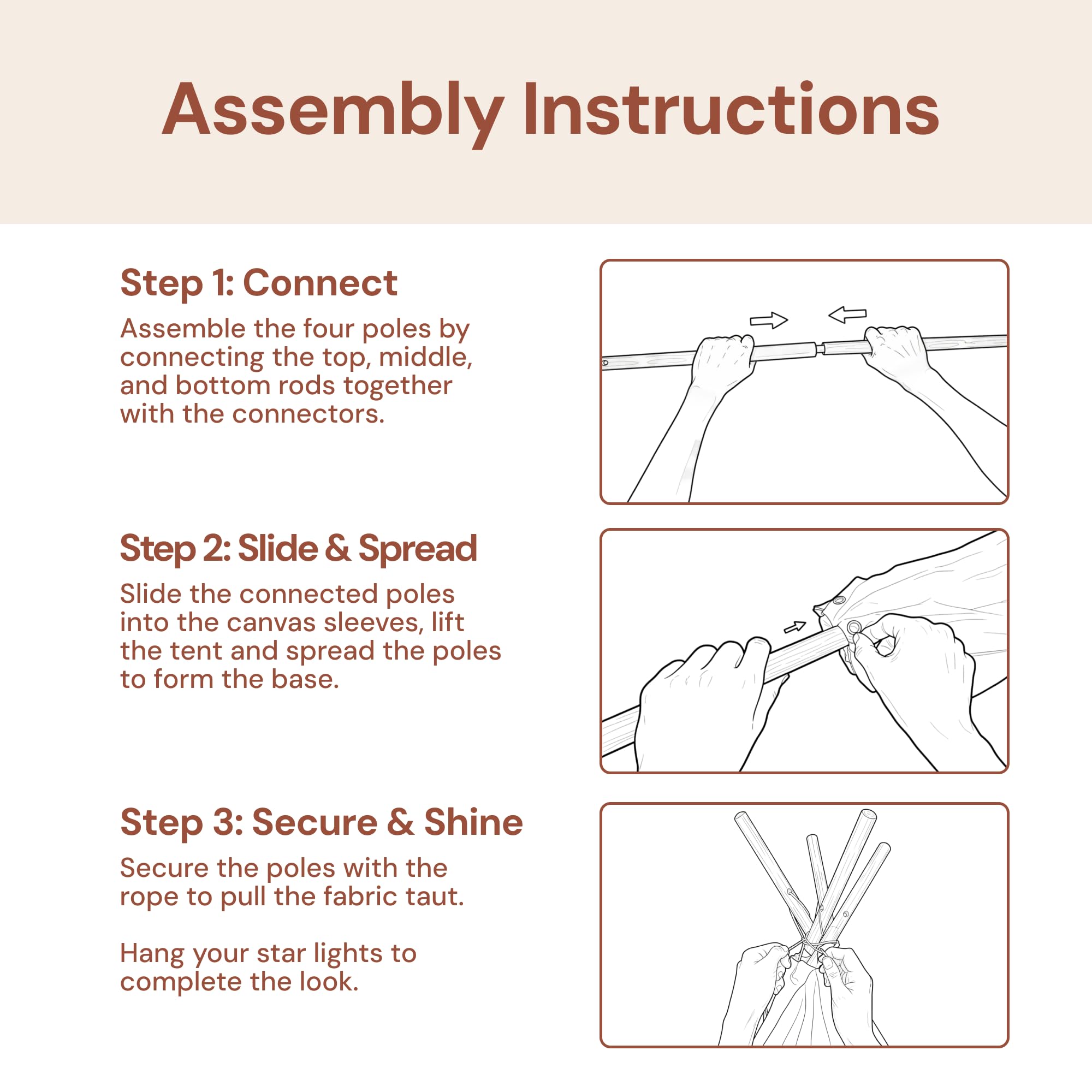 Assembly Instructions

Step 1: Connect

Assemble the four poles by connecting the top, middle, and bottom rods together with the connectors.

Step 2: Slide & Spread

Slide the connected poles into the canvas sleeves, lift the tent and spread the poles to form the base.

Step 3: Secure & Shine

Secure the poles with the rope to pull the fabric taut.

Hang your star lights to complete the look.