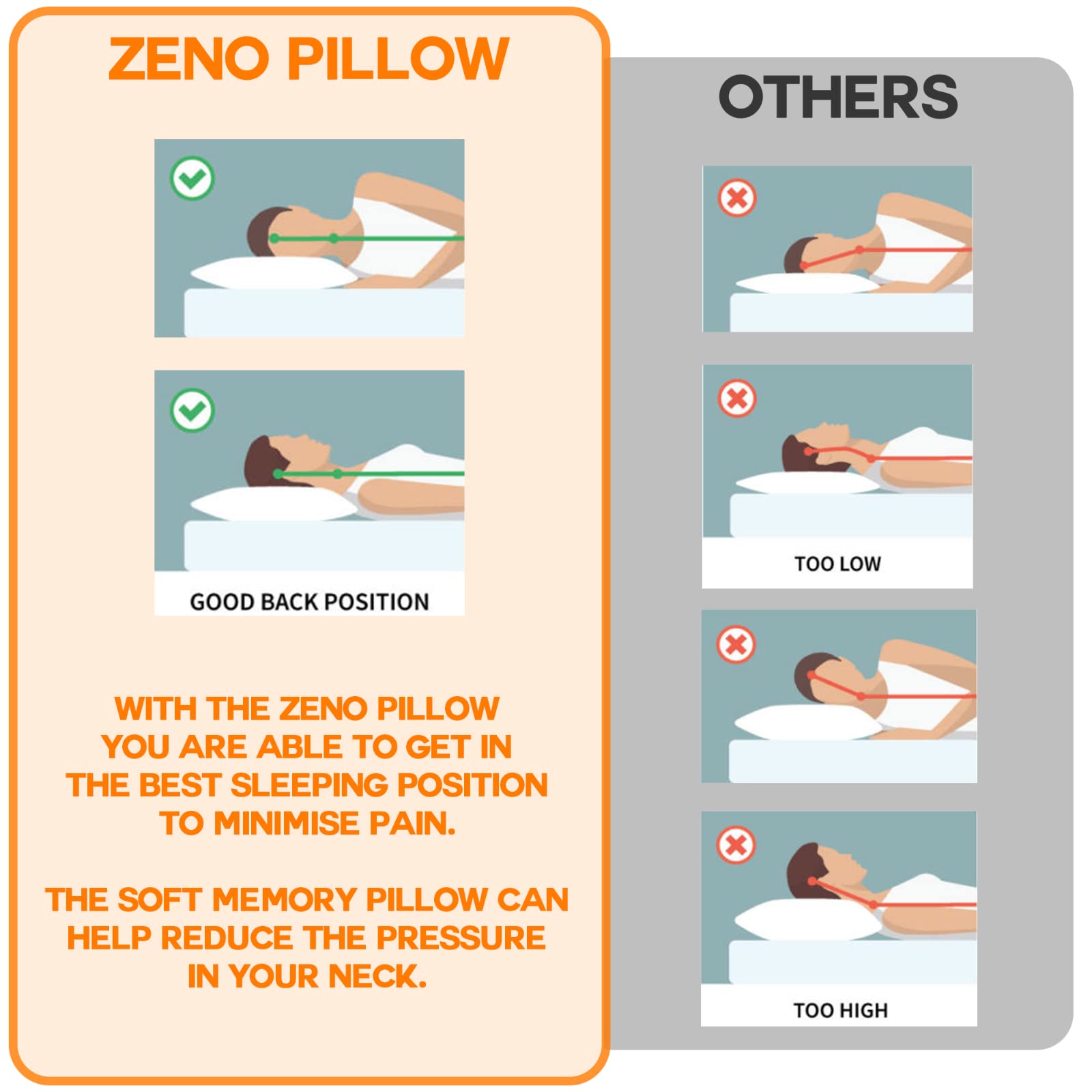 ZENO PILLOW

GOOD BACK POSITION

WITH THE ZENO PILLOW YOU ARE ABLE TO GET IN THE BEST SLEEPING POSITION TO MINIMISE PAIN.

THE SOFT MEMORY PILLOW CAN HELP REDUCE THE PRESSURE IN YOUR NECK.

OTHERS

TOO LOW

TOO HIGH