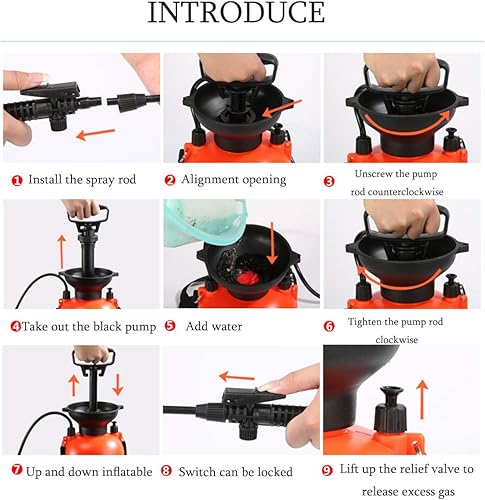 INTRODUCE

1 Install the spray rod

2 Alignment opening

3 Unscrew the pump rod counterclockwise

4 Take out the black pump

5 Add water

6 Tighten the pump rod clockwise

7 Up and down inflatable

8 Switch can be locked

9 Lift up the relief valve to release excess gas