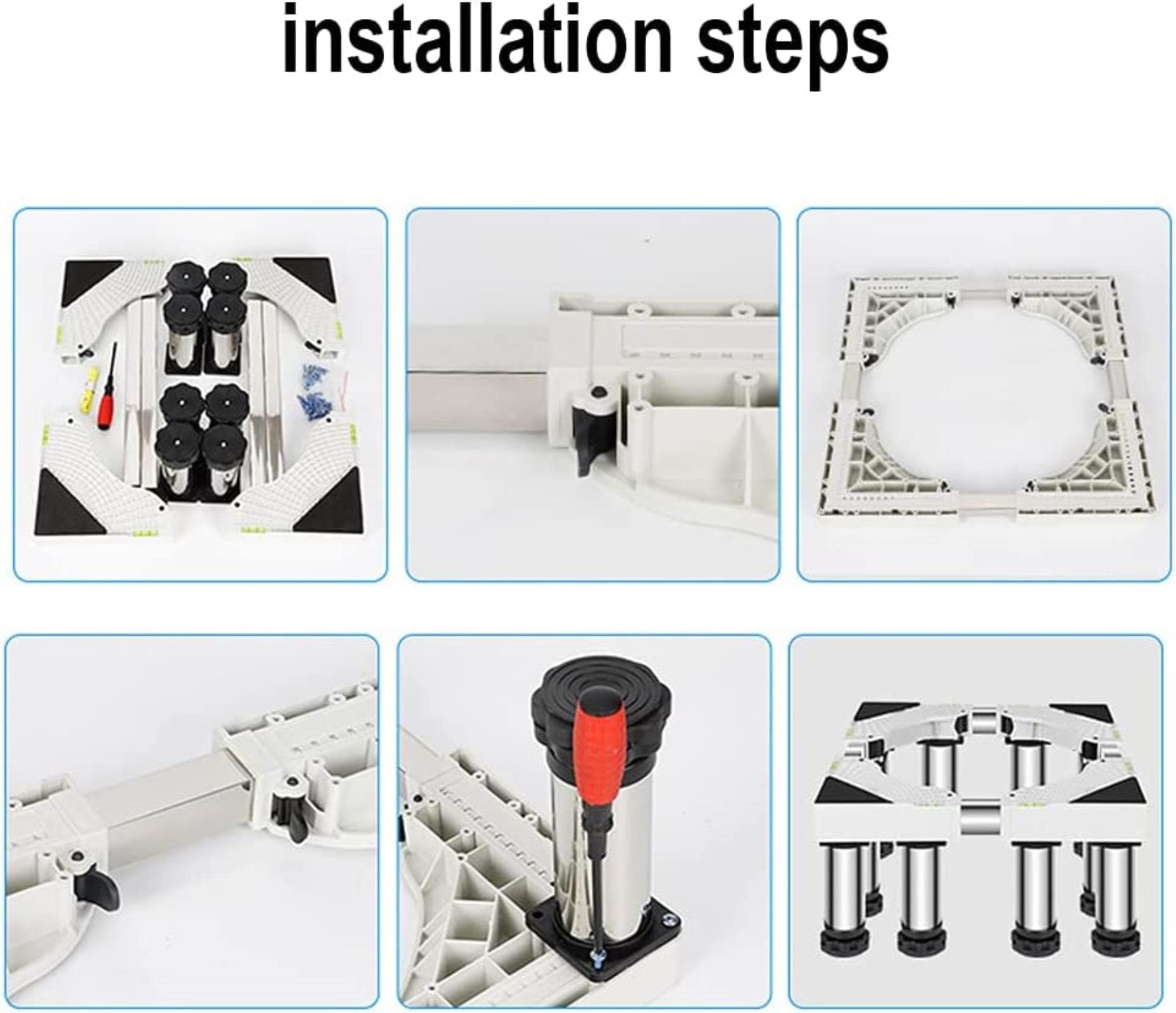 installation steps