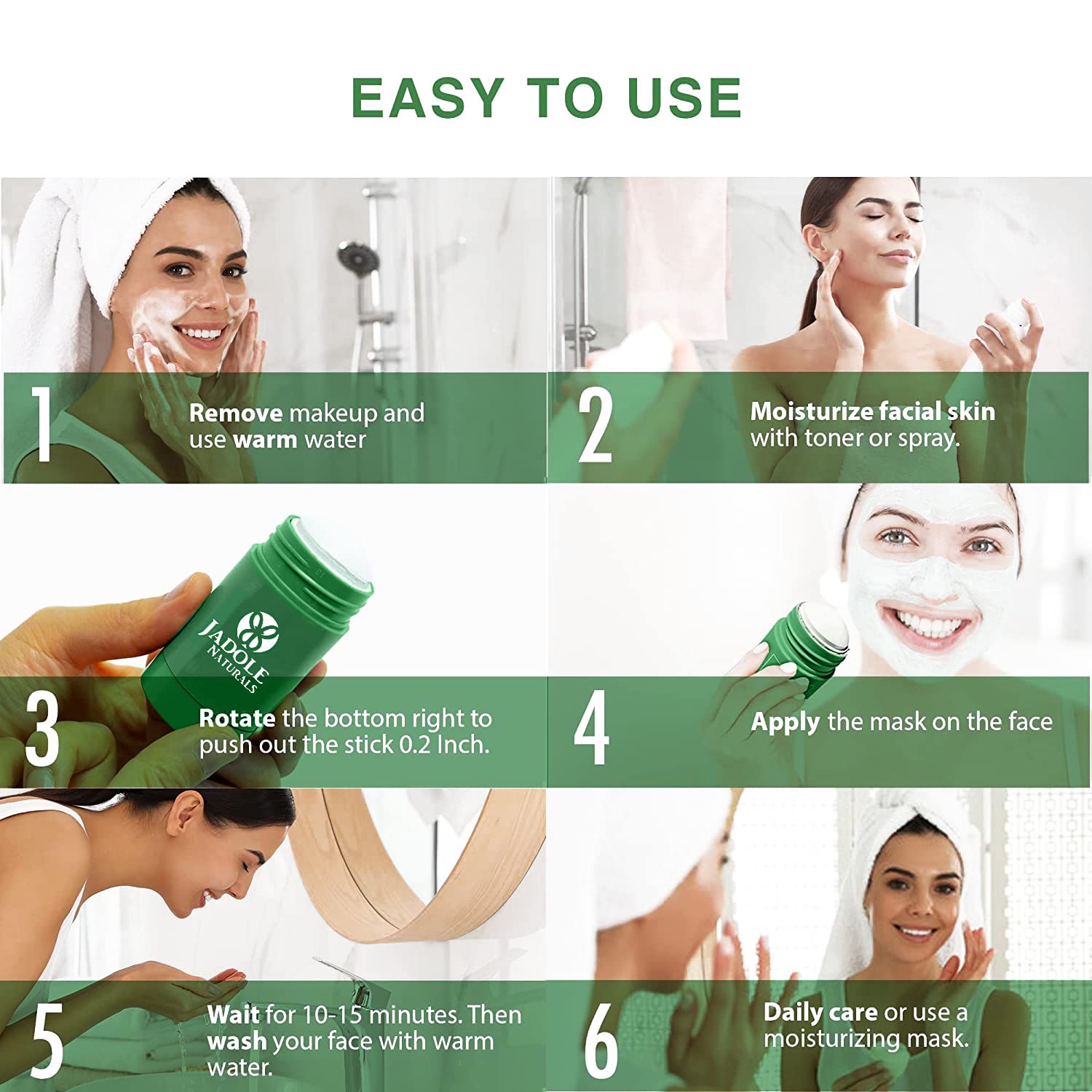 EASY TO USE

1 Remove makeup and use warm water

2 Moisturize facial skin with toner or spray.

JADOLE NATURALS

3 Rotate the bottom right to push out the stick 0.2 Inch.

4 Apply the mask on the face

5 Wait for 10-15 minutes. Then wash your face with warm water.

6 Daily care or use a moisturizing mask.