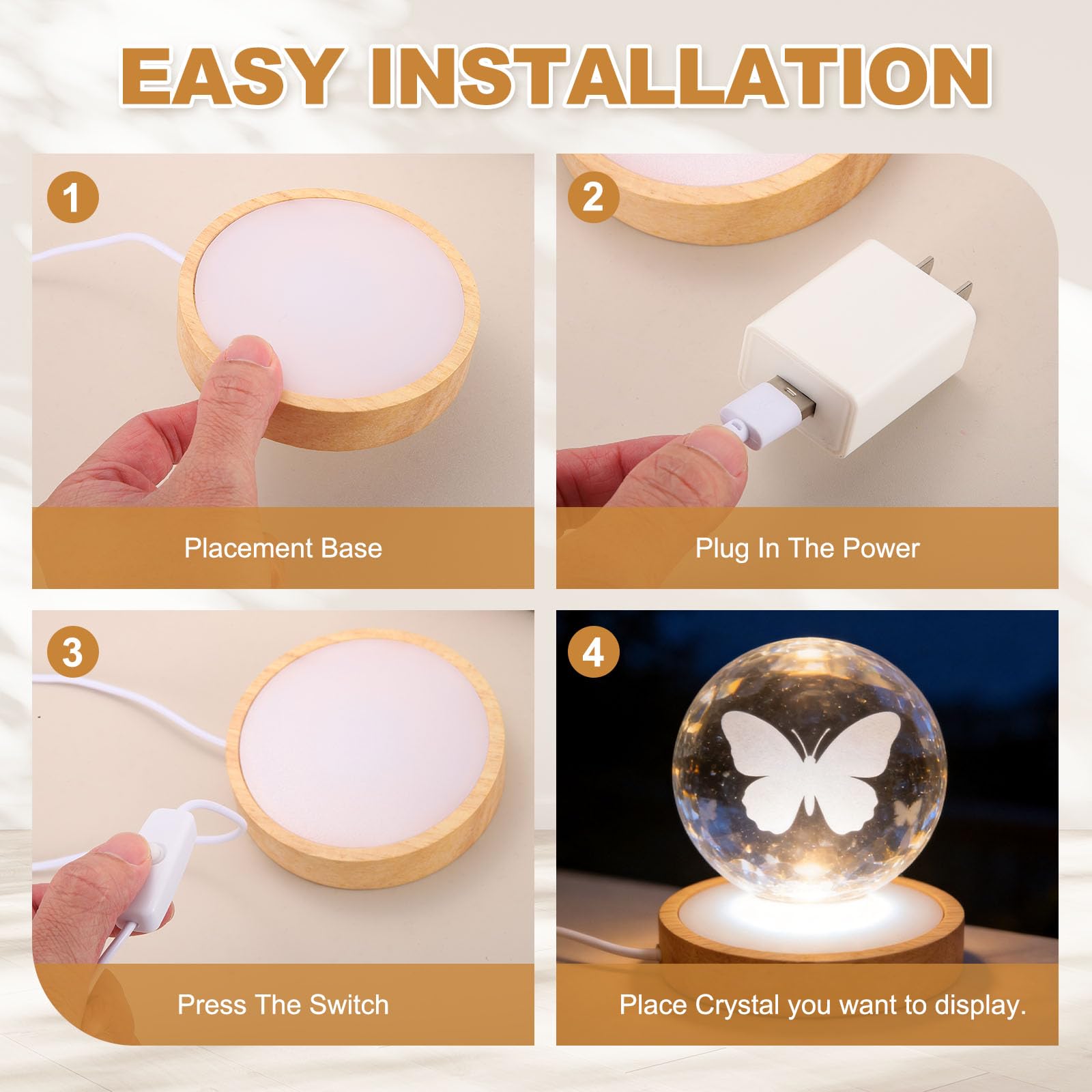 EASY INSTALLATION

1

Placement Base

2

Plug In The Power

3

Press The Switch

4

Place Crystal you want to display.