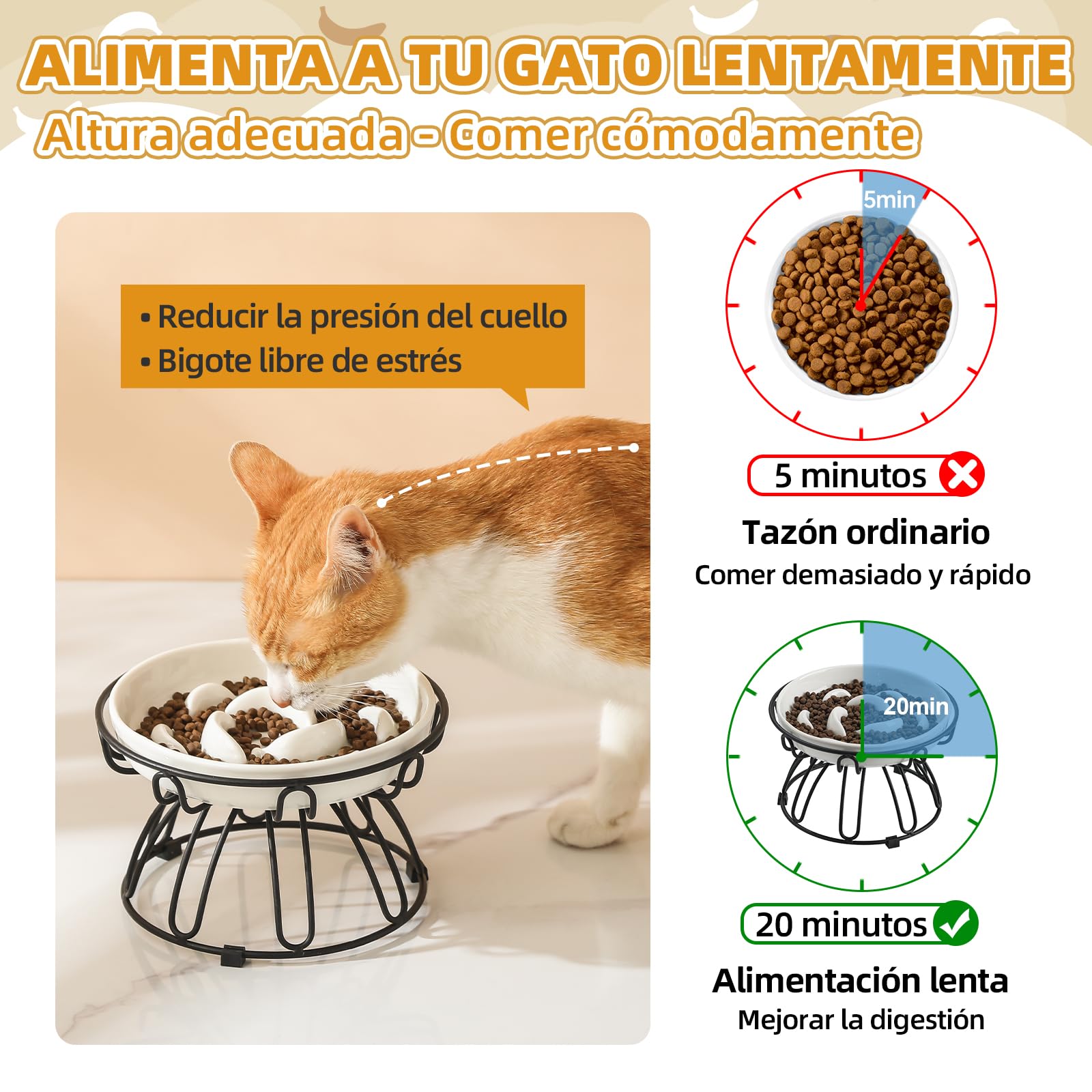 ALIMENTA A TU GATO LENTAMENTE
Altura adecuada - Comer cómodamente

• Reducir la presión del cuello
• Bigote libre de estrés

5min

5 minutos

Tazón ordinario
Comer demasiado y rápido

20min

20 minutos

Alimentación lenta
Mejorar la digestión