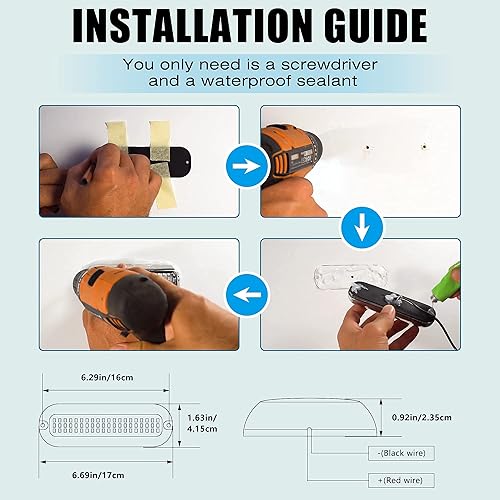 INSTALLATION GUIDE

You only need is a screwdriver and a waterproof sealant

6.29in/16cm

1.63in/ 4.15cm

6.69in/17cm

0.92in/2.35cm

-(Black wire)

+(Red wire)