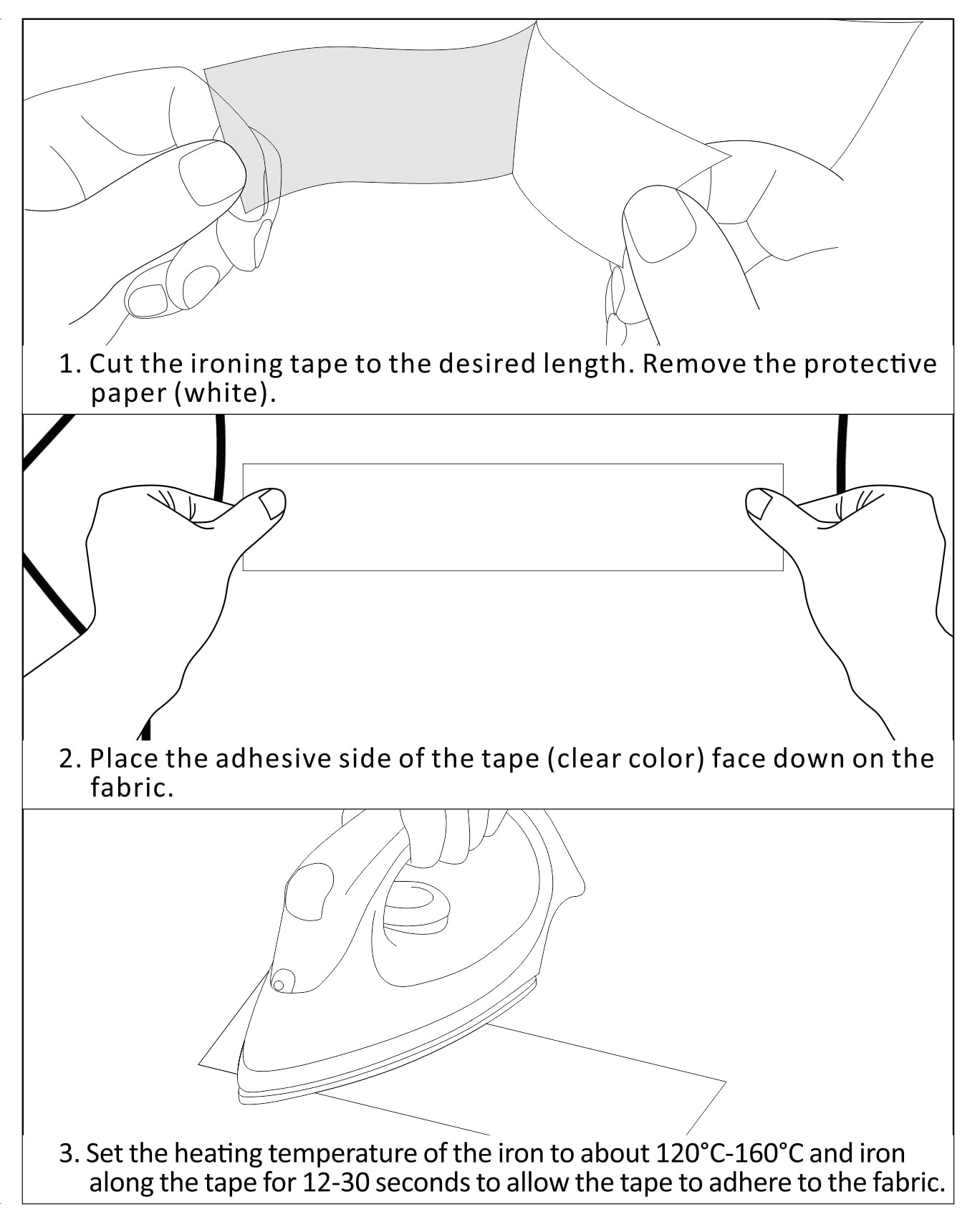 1. Cut the ironing tape to the desired length. Remove the protective paper (white).

2. Place the adhesive side of the tape (clear color) face down on the fabric.

3. Set the heating temperature of the iron to about 120°C-160°C and iron along the tape for 12-30 seconds to allow the tape to adhere to the fabric.