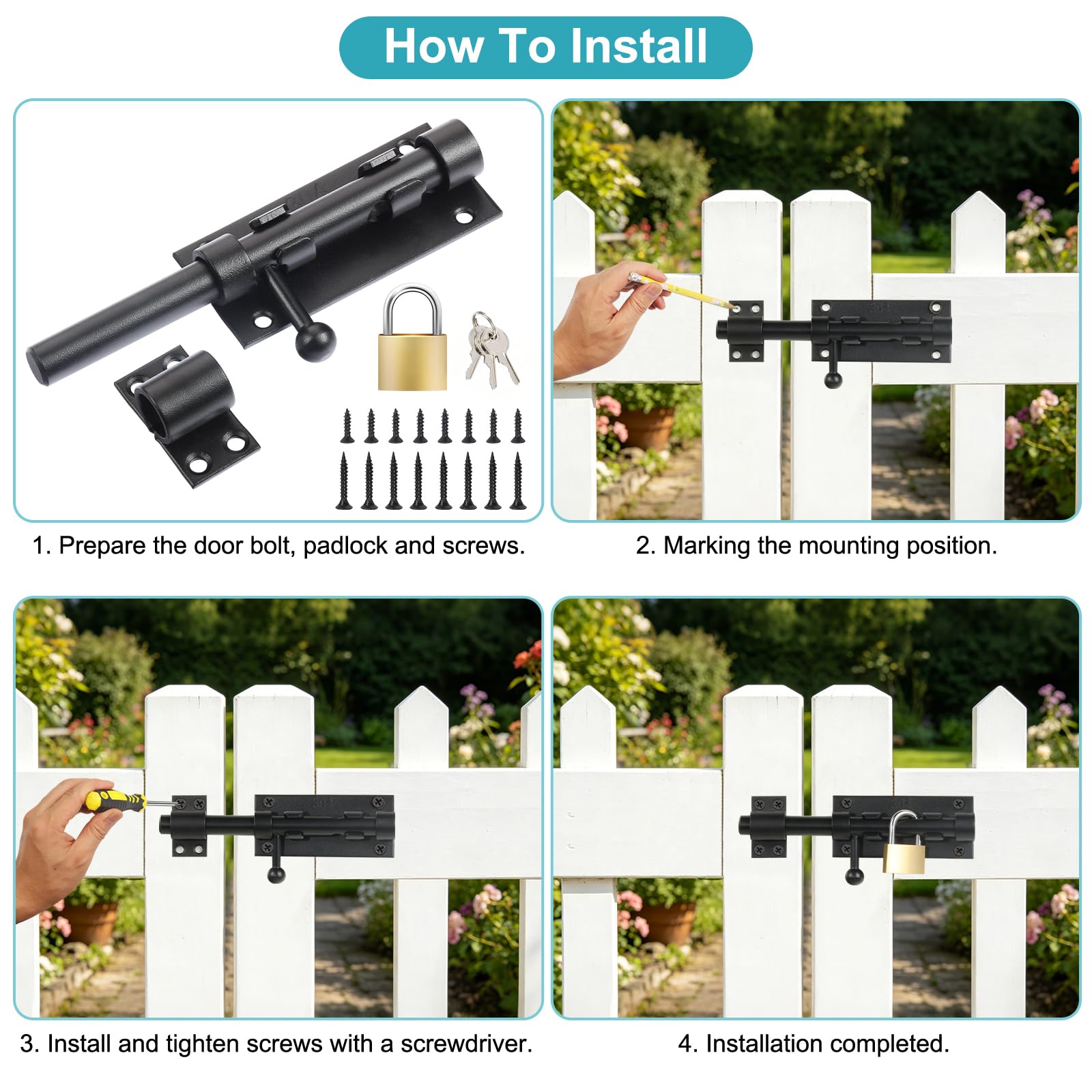 How To Install

1. Prepare the door bolt, padlock and screws.

2. Marking the mounting position.

3. Install and tighten screws with a screwdriver.

4. Installation completed.