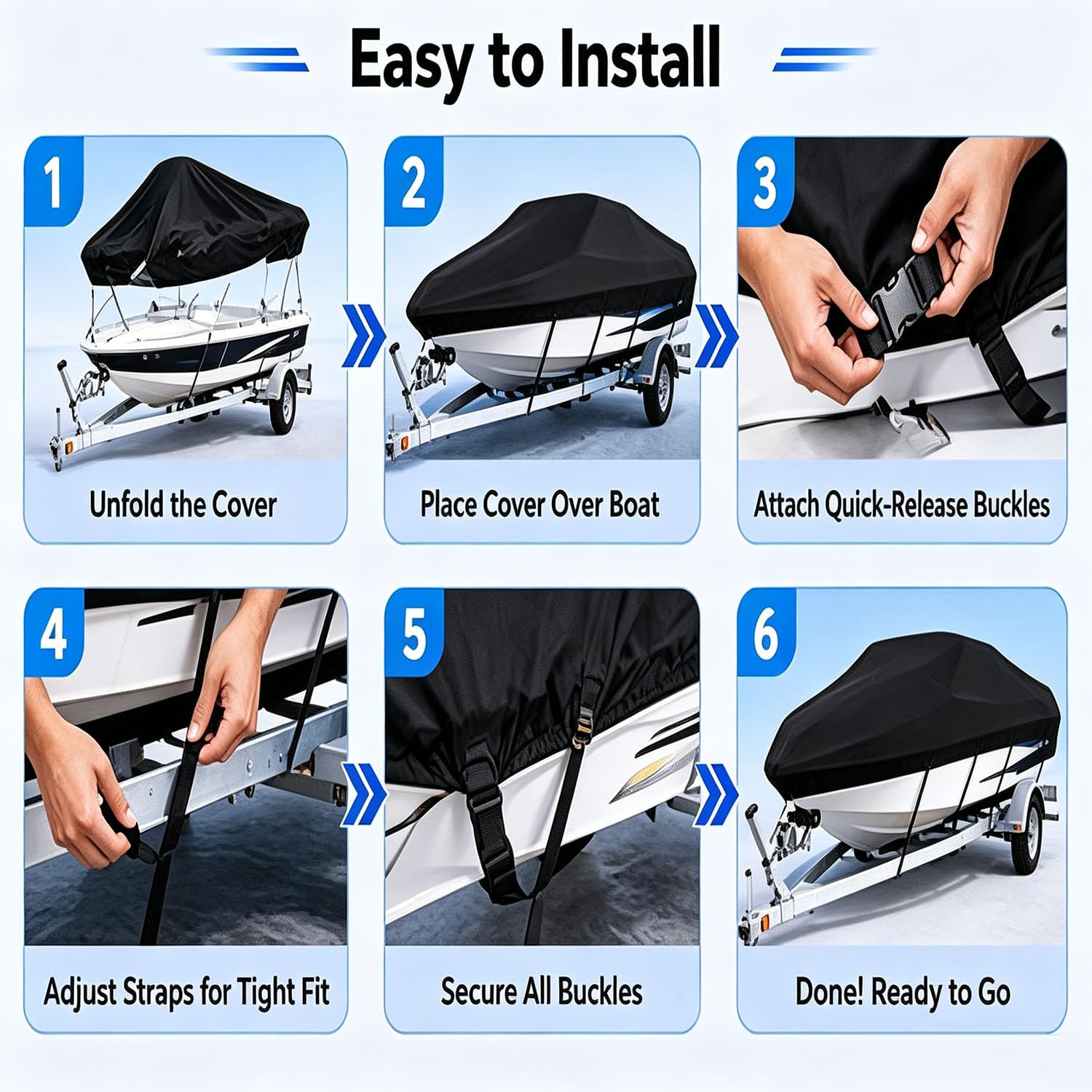 Easy to Install

1

Unfold the Cover

2

Place Cover Over Boat

3

Attach Quick-Release Buckles

4

Adjust Straps for Tight Fit

5

Secure All Buckles

6

Done! Ready to Go