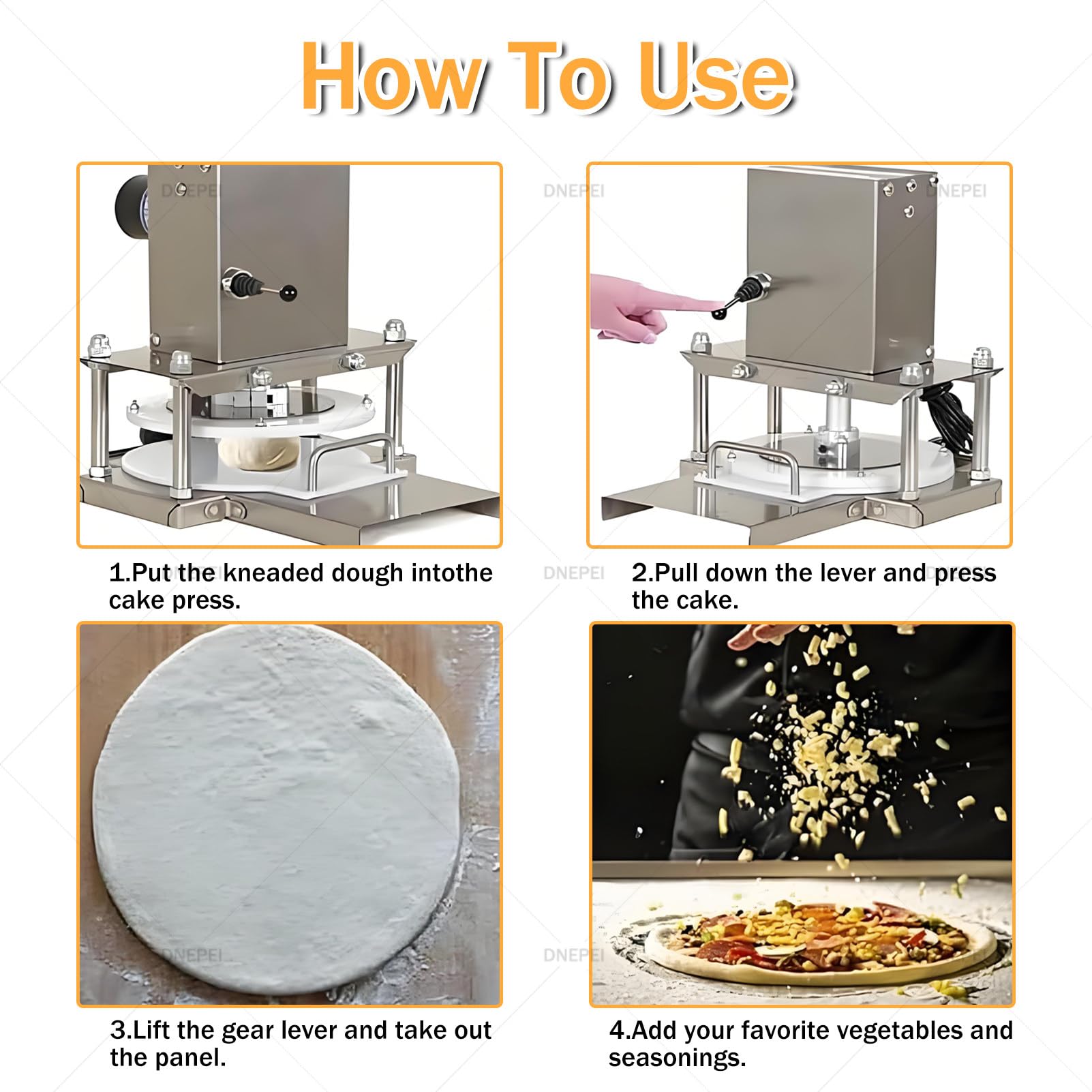 How To Use

DNEPEI

DNEPEI

DNEPEI

1.Put the kneaded dough intothe cake press.

DNEPEI

2.Pull down the lever and press the cake.

DNEPEI

DNEPEI

3.Lift the gear lever and take out the panel.

4.Add your favorite vegetables and seasonings.