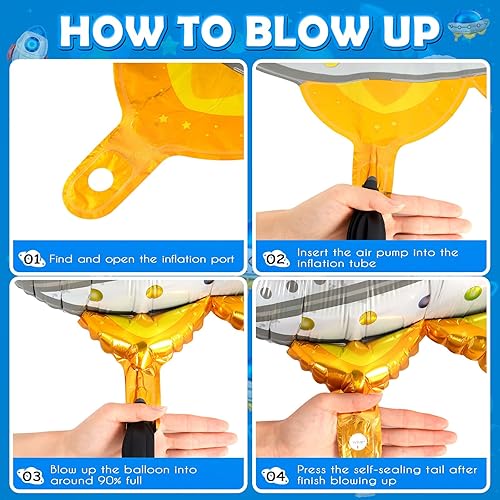 HOW TO BLOW UP

01 Find and open the inflation port

02 Insert the air pump into the inflation tube

03 Blow up the balloon into around 90% full

04 Press the self-sealing tail after finish blowing up