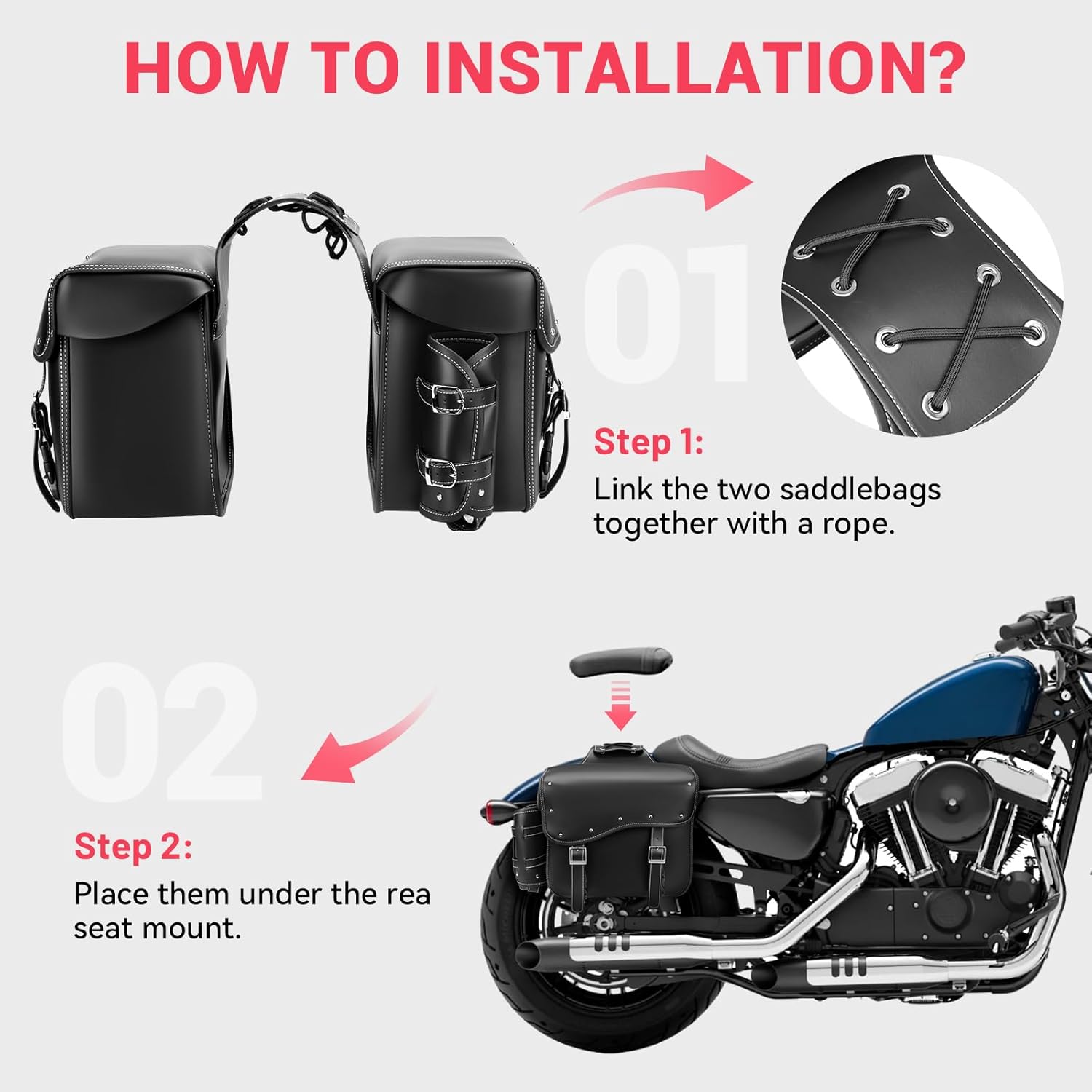 HOW TO INSTALLATION?

01

Step 1:
Link the two saddlebags together with a rope.

02

Step 2:
Place them under the rea seat mount.