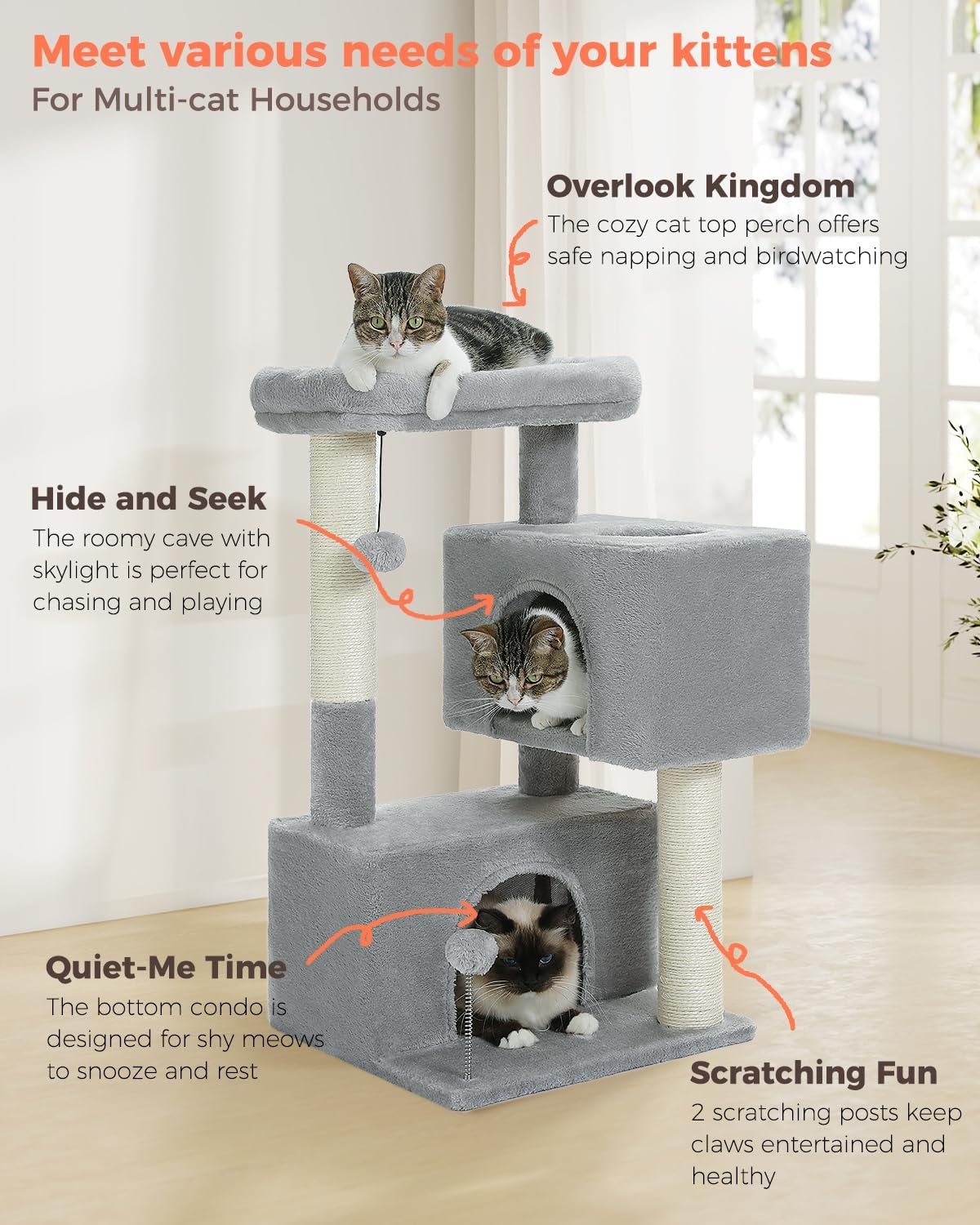 Meet various needs of your kittens
For Multi-cat Households

Overlook Kingdom
The cozy cat top perch offers safe napping and birdwatching

Hide and Seek
The roomy cave with skylight is perfect for chasing and playing

Quiet-Me Time
The bottom condo is designed for shy meows to snooze and rest

Scratching Fun
2 scratching posts keep claws entertained and healthy