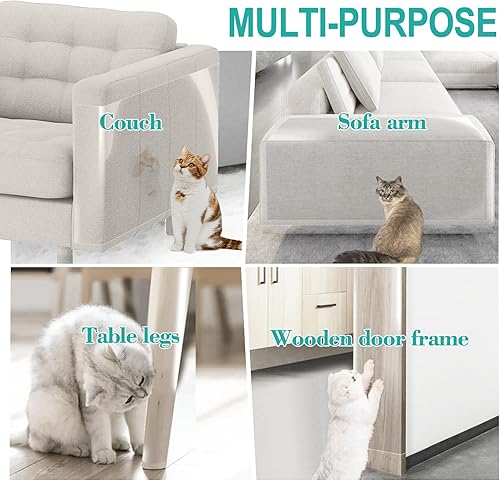 MULTI-PURPOSE

Couch

Sofa arm

Table legs

Wooden door frame