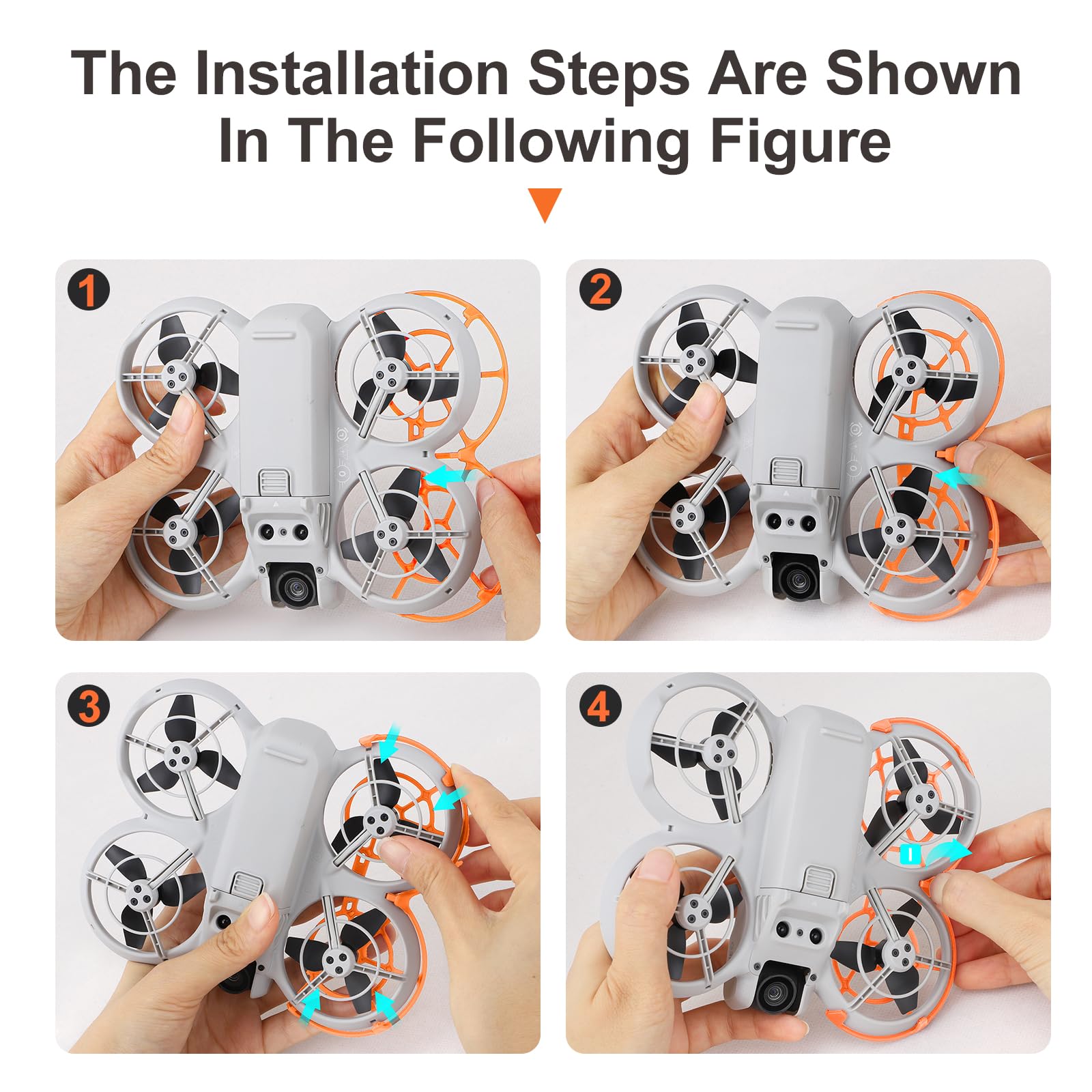 The Installation Steps Are Shown In The Following Figure

1

2

3

4