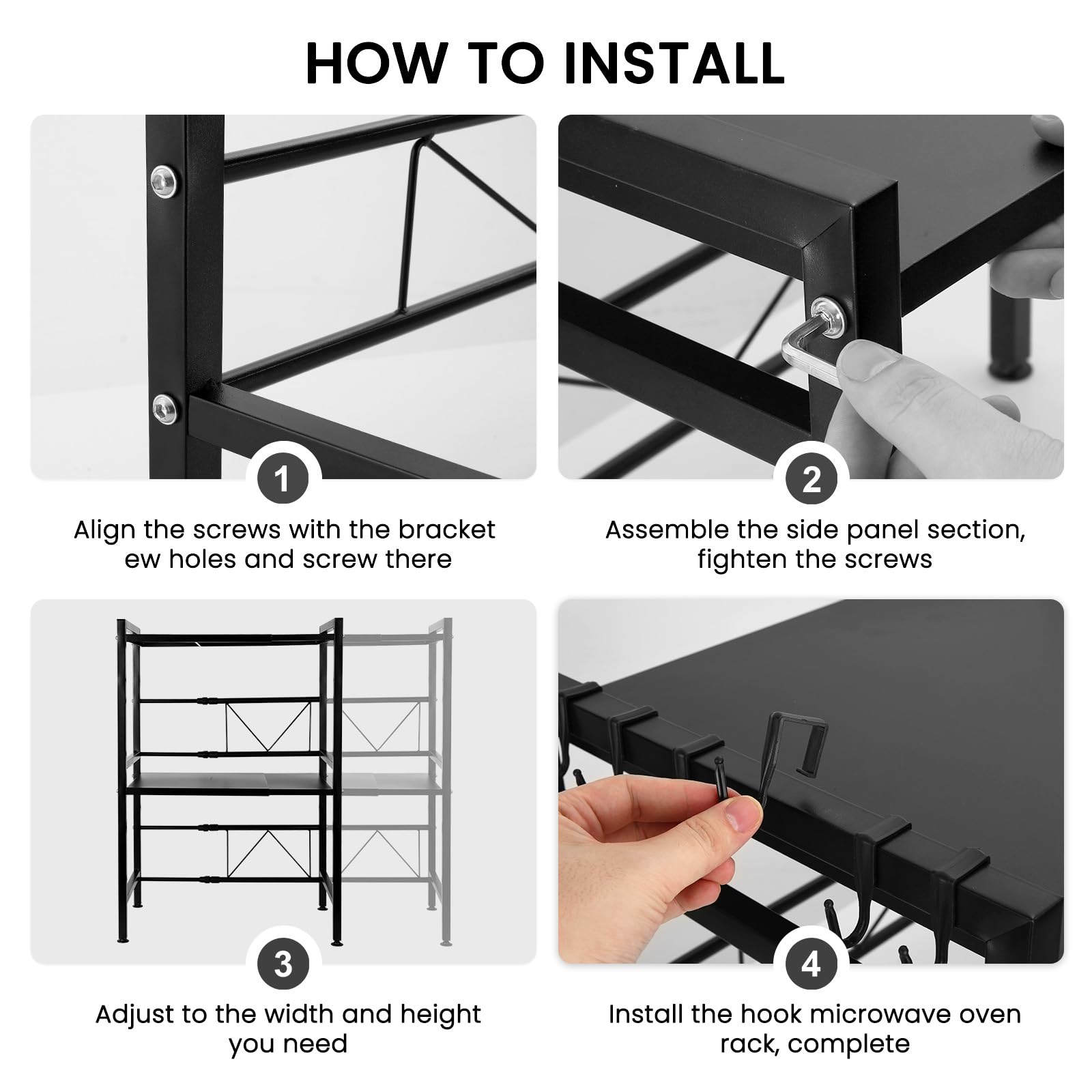 HOW TO INSTALL

1

Align the screws with the bracket ew holes and screw there

2

Assemble the side panel section, fighten the screws

3

Adjust to the width and height you need

4

Install the hook microwave oven rack, complete