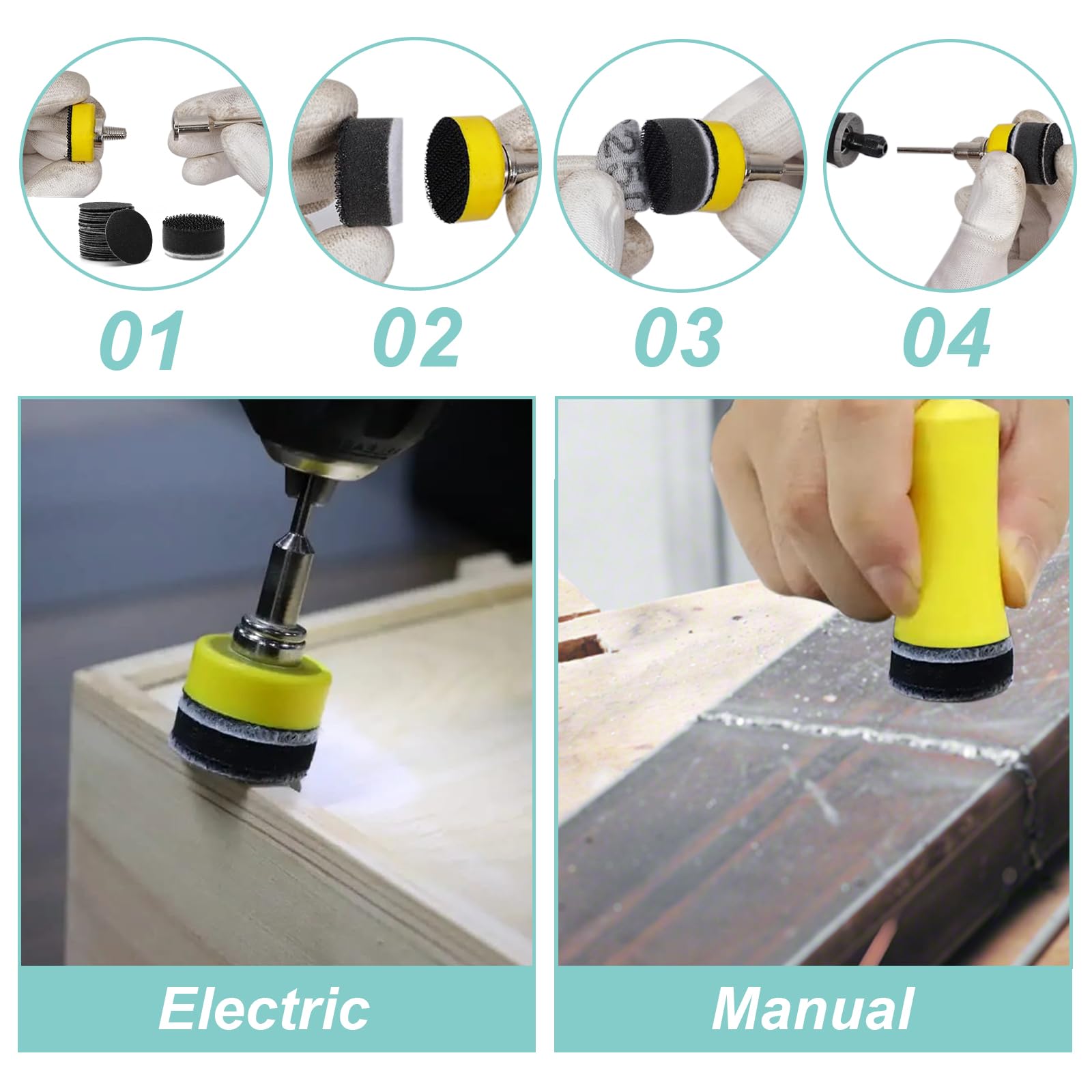 01

02

03

04

Electric

Manual