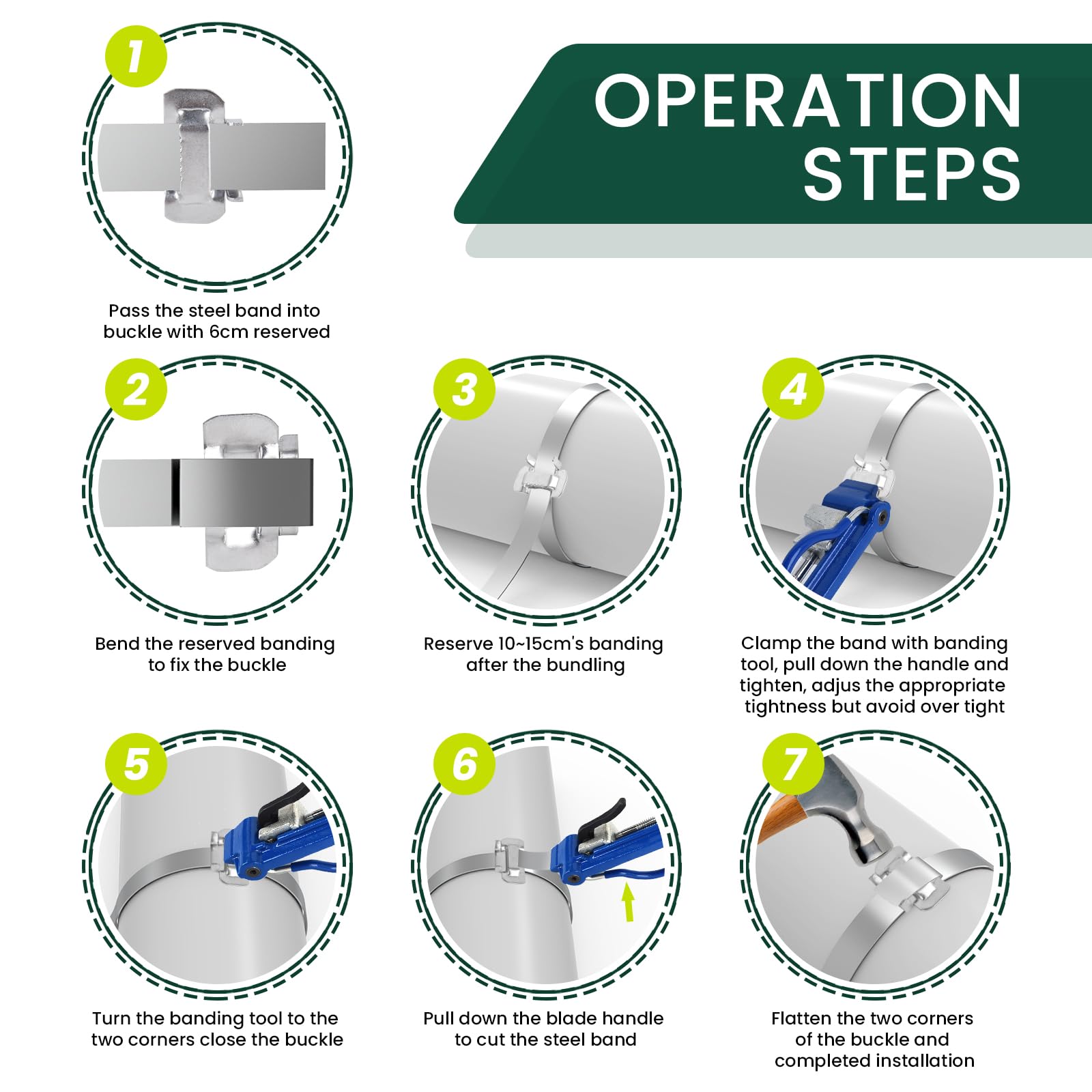 OPERATION STEPS

1

Pass the steel band into buckle with 6cm reserved

2

Bend the reserved banding to fix the buckle

3

Reserve 10~15cm's banding after the bundling

4

Clamp the band with banding tool, pull down the handle and tighten, adjus the appropriate tightness but avoid over tight

5

Turn the banding tool to the two corners close the buckle

6

Pull down the blade handle to cut the steel band

7

Flatten the two corners of the buckle and completed installation