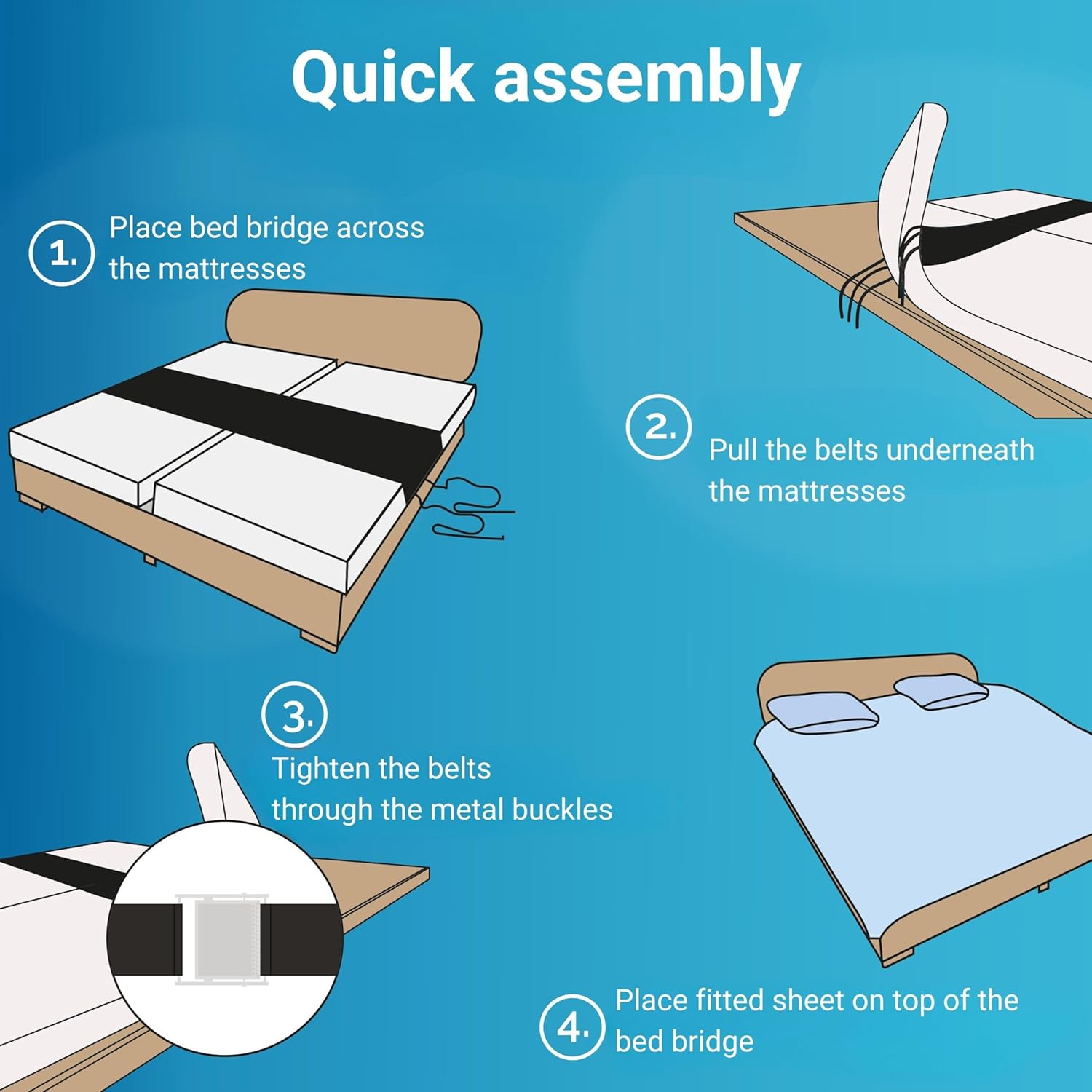 Quick assembly

1. Place bed bridge across the mattresses

2. Pull the belts underneath the mattresses

3. Tighten the belts through the metal buckles

4. Place fitted sheet on top of the bed bridge