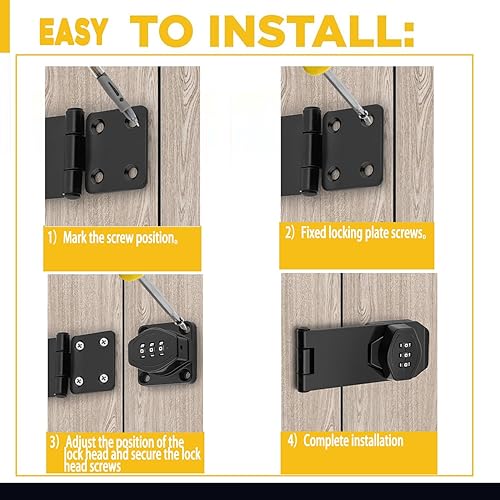 EASY TO INSTALL:

1) Mark the screw position。

2) Fixed locking plate screws。

3) Adjust the position of the lock head and secure the lock head screws

4) Complete installation