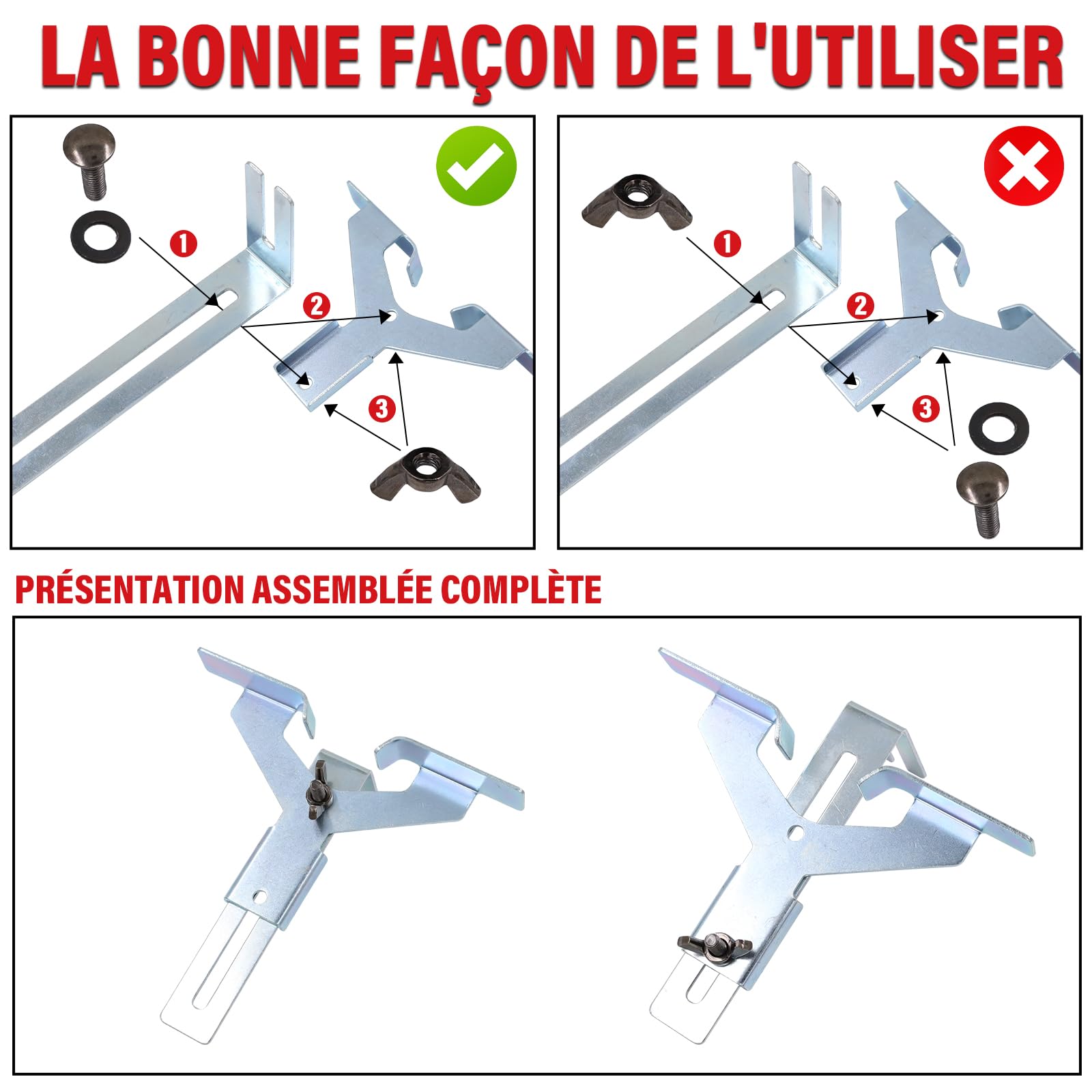 LA BONNE FAÇON DE L'UTILISER

1
2
3

1
2
3

PRÉSENTATION ASSEMBLÉE COMPLÈTE