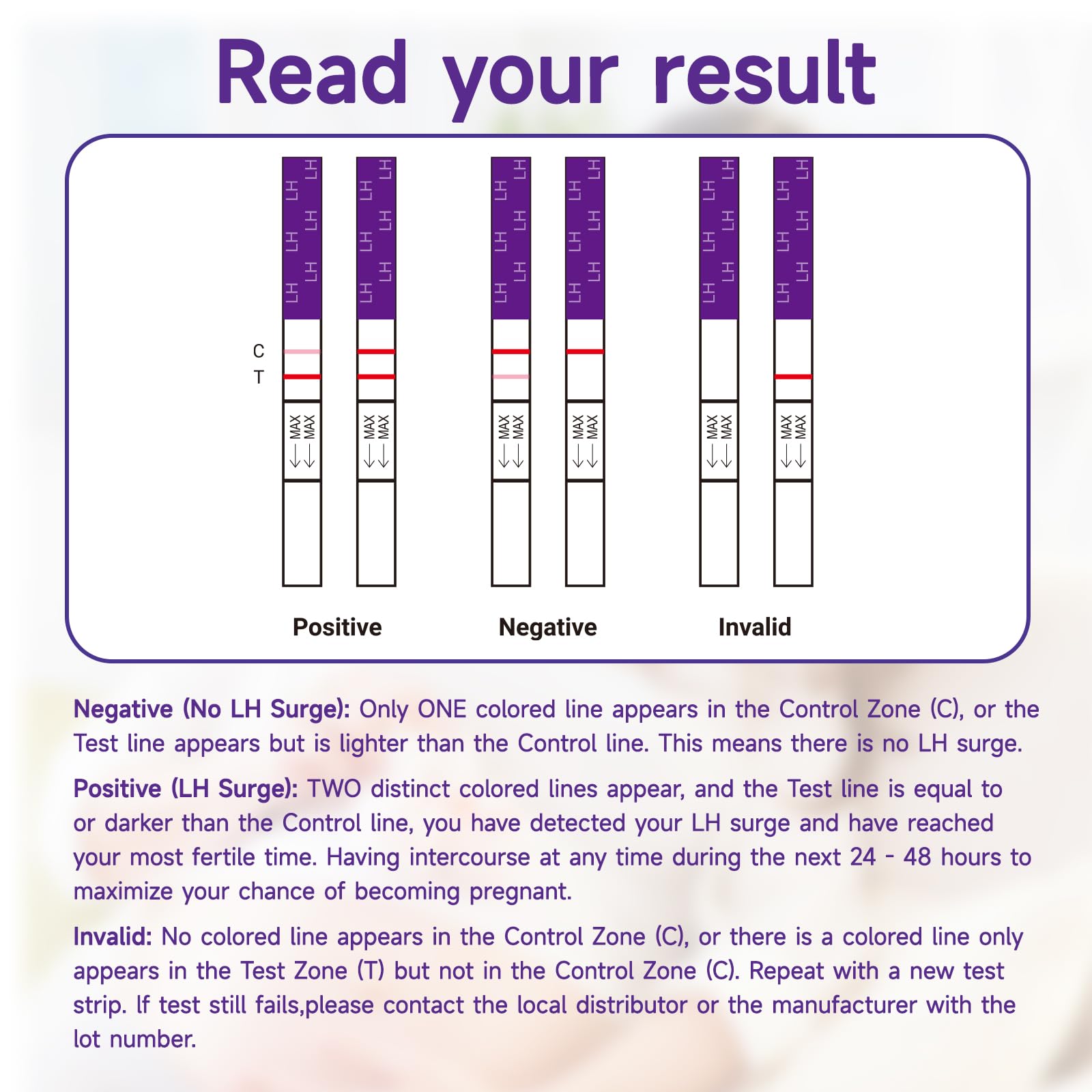 Read your result

LH LH LH LH LH LH

C
T

MAX MAX

Positive

Negative

Invalid

Negative (No LH Surge): Only ONE colored line appears in the Control Zone (C), or the Test line appears but is lighter than the Control line. This means there is no LH surge.

Positive (LH Surge): TWO distinct colored lines appear, and the Test line is equal to or darker than the Control line, you have detected your LH surge and have reached your most fertile time. Having intercourse at any time during the next 24 - 48 hours to maximize your chance of becoming pregnant.

Invalid: No colored line appears in the Control Zone (C), or there is a colored line only appears in the Test Zone (T) but not in the Control Zone (C). Repeat with a new test strip. If test still fails,please contact the local distributor or the manufacturer with the lot number.