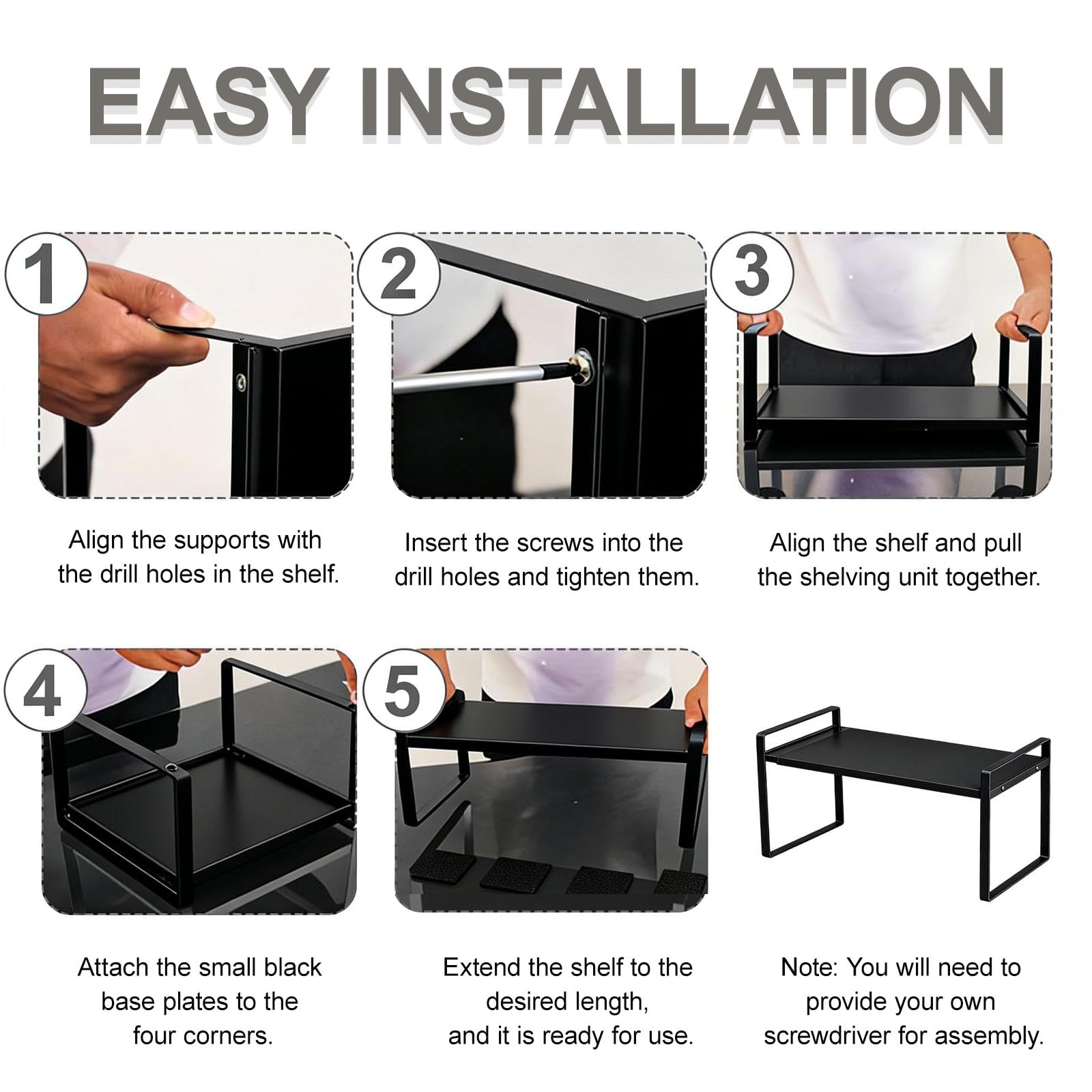 EASY INSTALLATION

1

Align the supports with the drill holes in the shelf.

2

Insert the screws into the drill holes and tighten them.

3

Align the shelf and pull the shelving unit together.

4

Attach the small black base plates to the four corners.

5

Extend the shelf to the desired length, and it is ready for use.

Note: You will need to provide your own screwdriver for assembly.