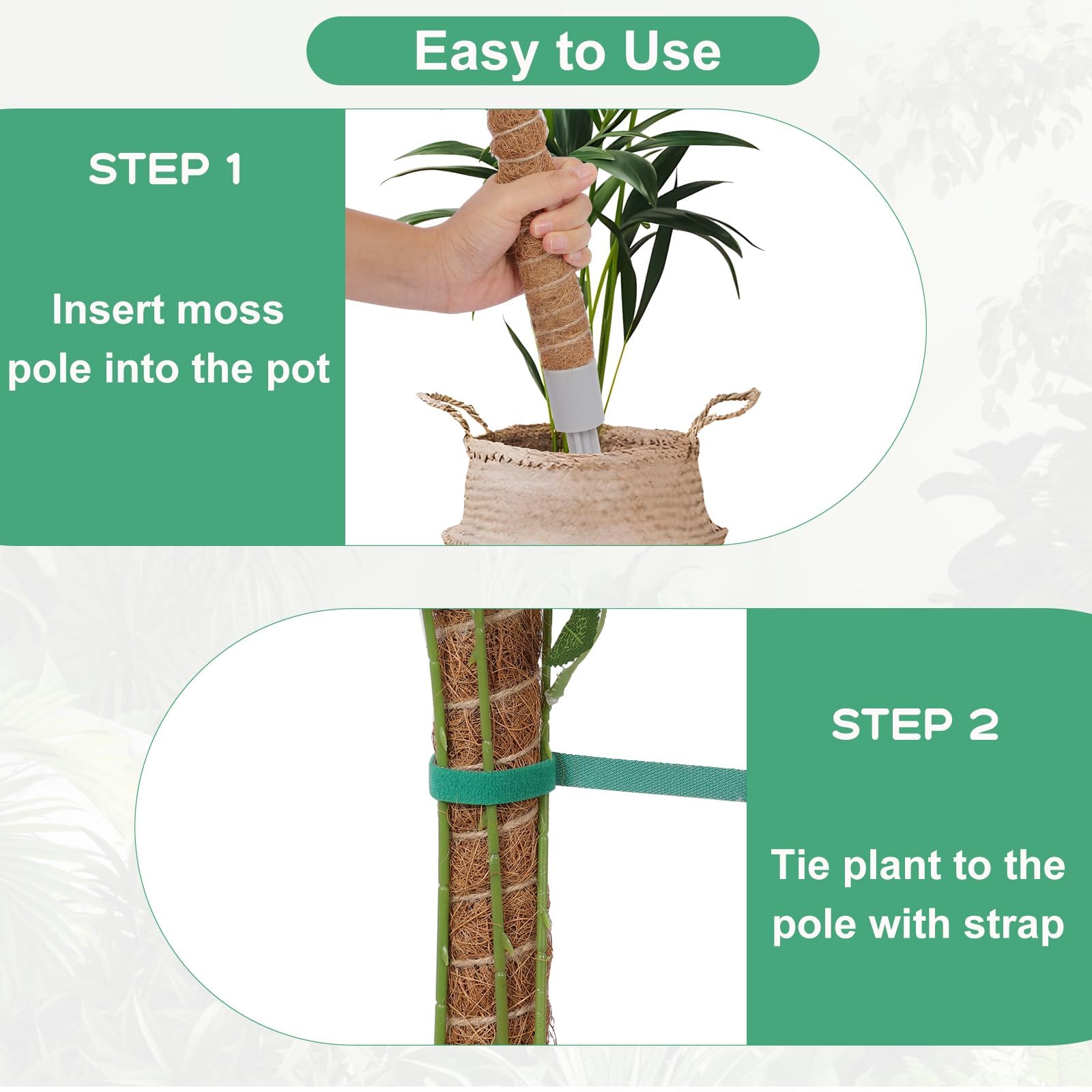 Easy to Use

STEP 1

Insert moss pole into the pot

STEP 2

Tie plant to the pole with strap