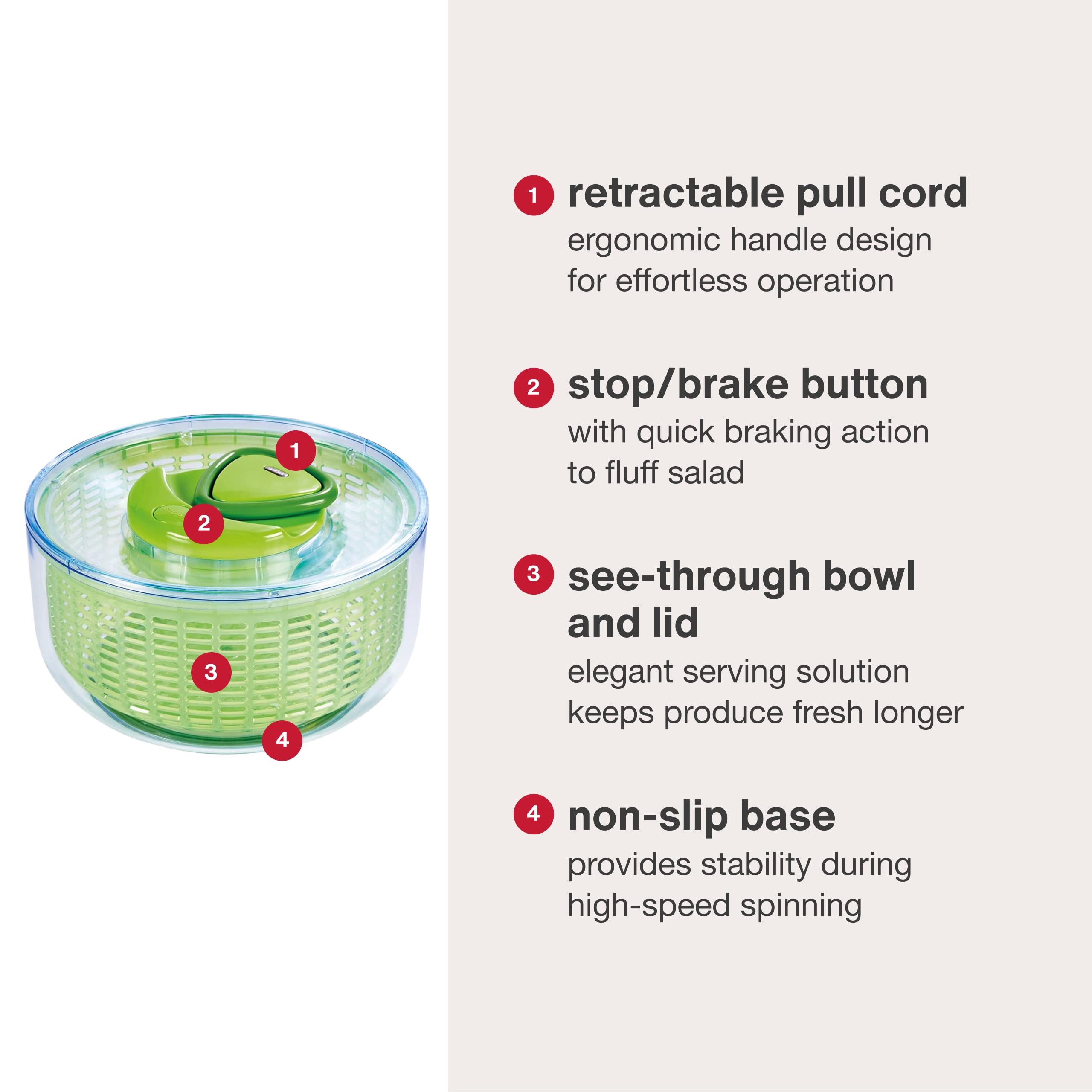 1
2
3
4

1 retractable pull cord
ergonomic handle design for effortless operation

2 stop/brake button
with quick braking action to fluff salad

3 see-through bowl and lid
elegant serving solution keeps produce fresh longer

4 non-slip base
provides stability during high-speed spinning