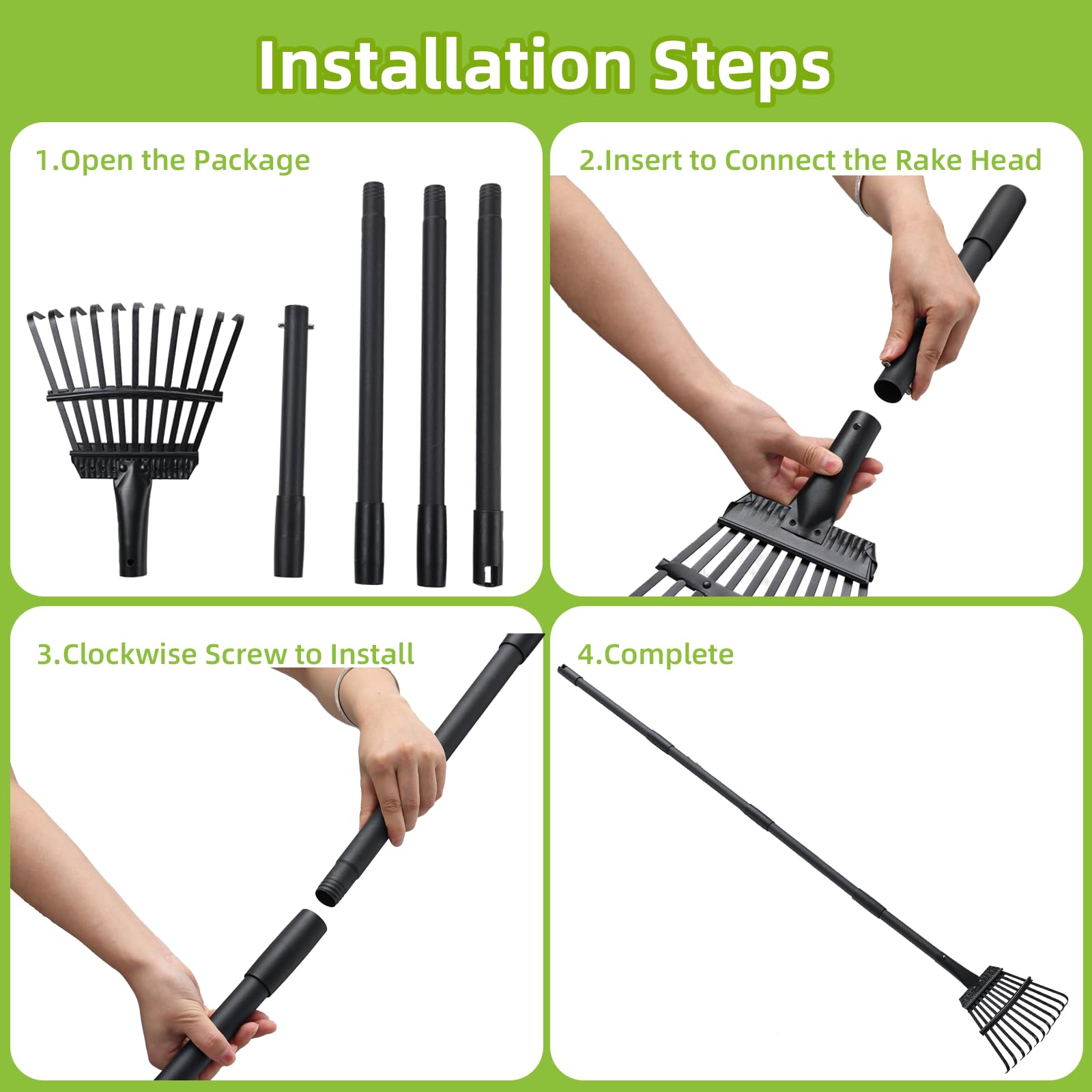 Installation Steps

1.Open the Package

2.Insert to Connect the Rake Head

3.Clockwise Screw to Install

4.Complete