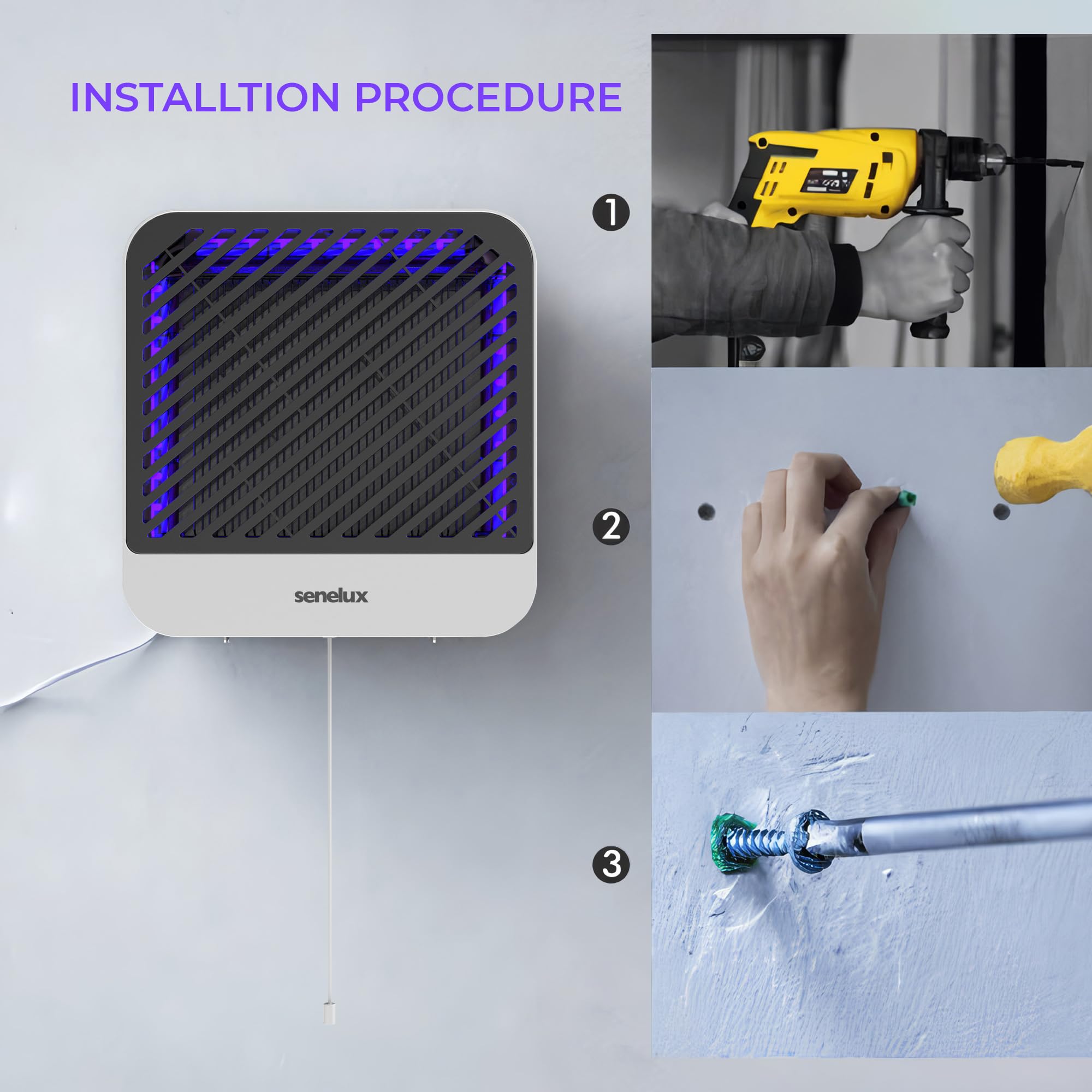 INSTALLTION PROCEDURE

senelux

1

2

3