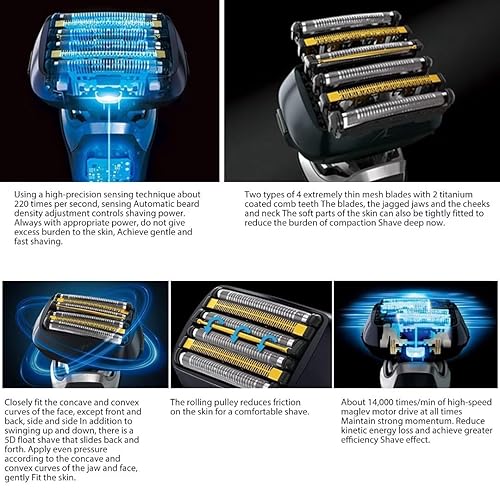 Using a high-precision sensing technique about 220 times per second, sensing Automatic beard density adjustment controls shaving power. Always with appropriate power, do not give excess burden to the skin, Achieve gentle and fast shaving.

Two types of 4 extremely thin mesh blades with 2 titanium coated comb teeth The blades, the jagged jaws and the cheeks and neck The soft parts of the skin can also be tightly fitted to reduce the burden of compaction Shave deep now.

Closely fit the concave and convex curves of the face, except front and back, side and side In addition to swinging up and down, there is a 5D float shave that slides back and forth. Apply even pressure according to the concave and convex curves of the jaw and face, gently Fit the skin.

The rolling pulley reduces friction on the skin for a comfortable shave.

About 14,000 times/min of high-speed maglev motor drive at all times Maintain strong momentum. Reduce kinetic energy loss and achieve greater efficiency Shave effect.