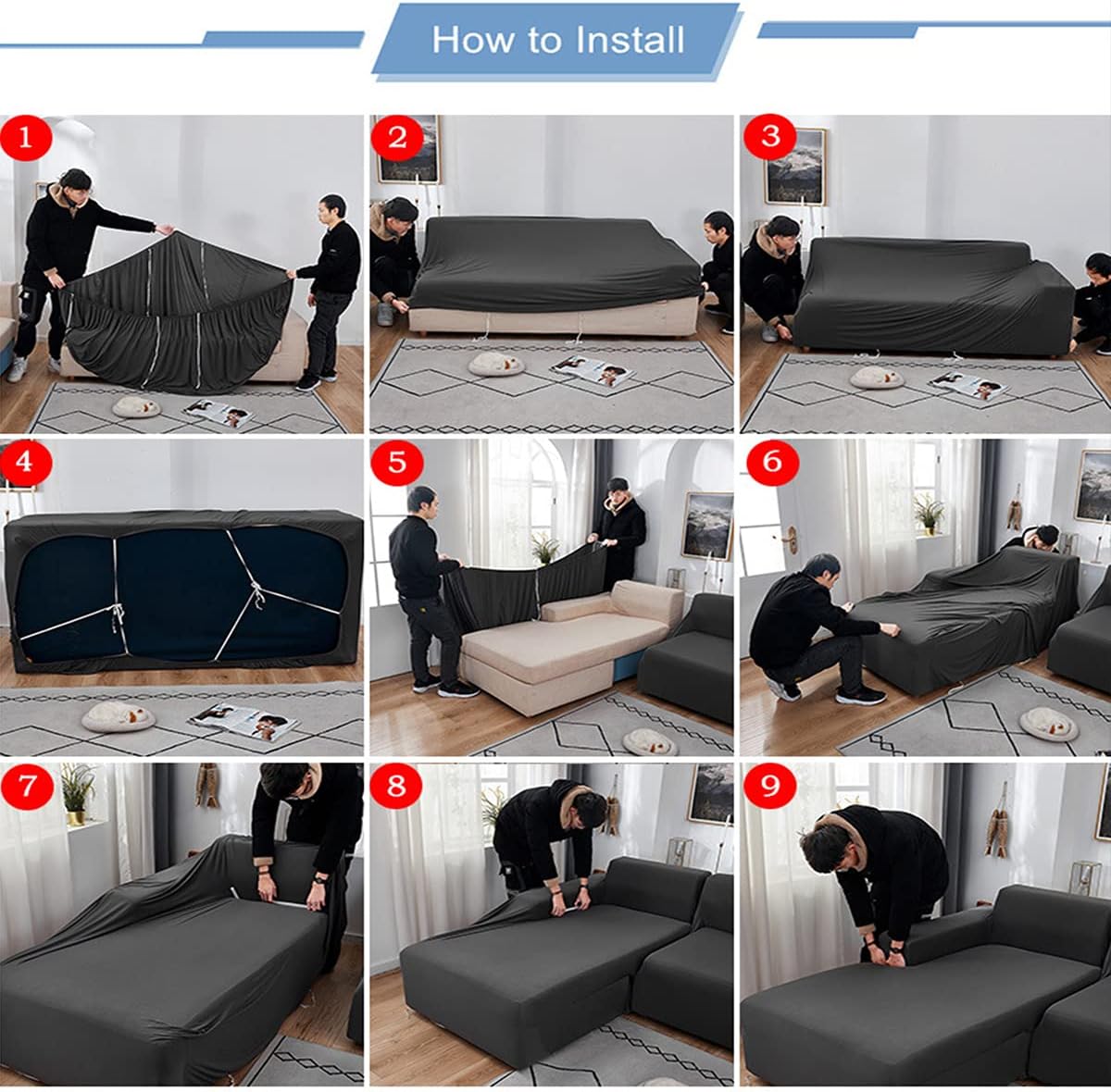 How to Install

1

2

3

4

5

6

7

8

9