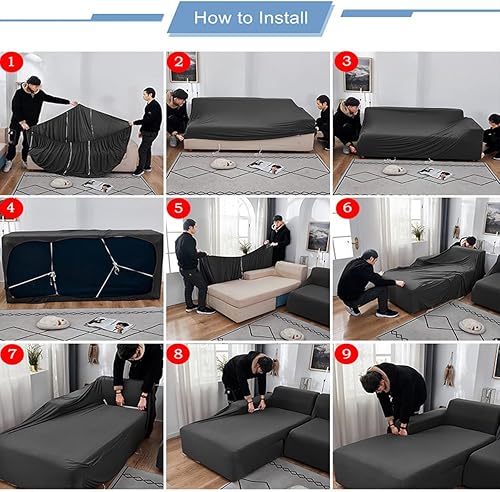 How to Install

1

2

3

4

5

6

7

8

9