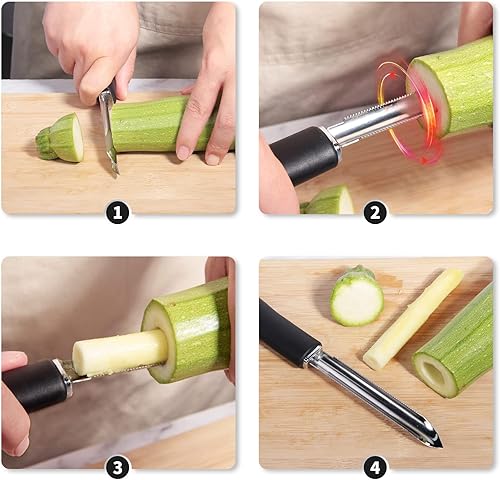 1
2
3
4