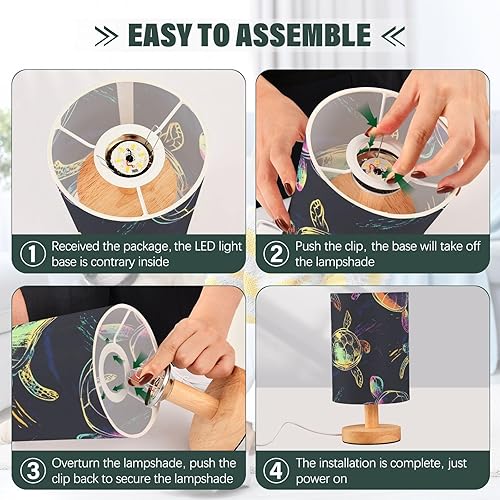 EASY TO ASSEMBLE

1 Received the package, the LED light base is contrary inside

2 Push the clip, the base will take off the lampshade

3 Overturn the lampshade, push the clip back to secure the lampshade

4 The installation is complete, just power on