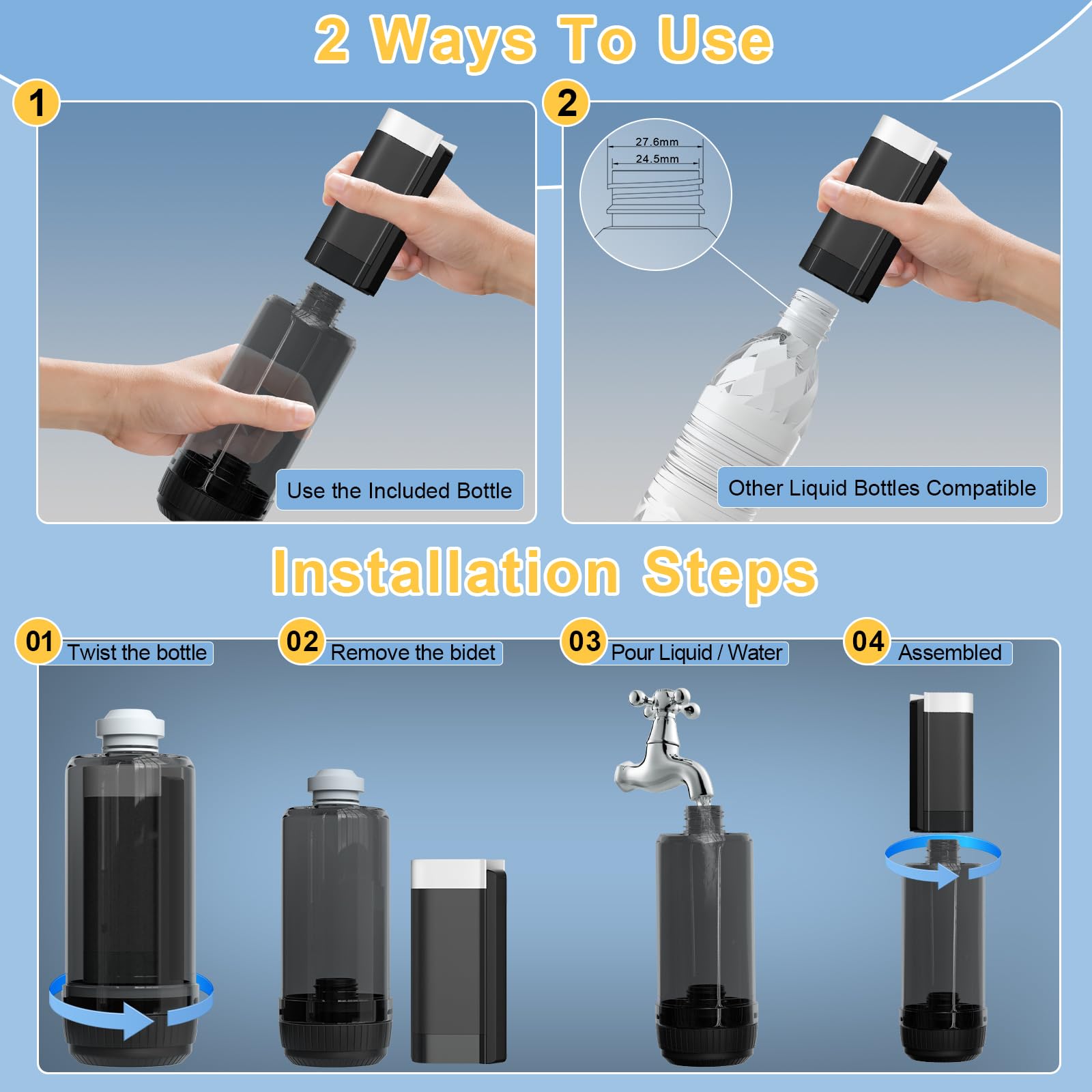 2 Ways To Use

1

Use the Included Bottle

2

27.6mm
24.5mm

Other Liquid Bottles Compatible

Installation Steps

01 Twist the bottle

02 Remove the bidet

03 Pour Liquid / Water

04 Assembled