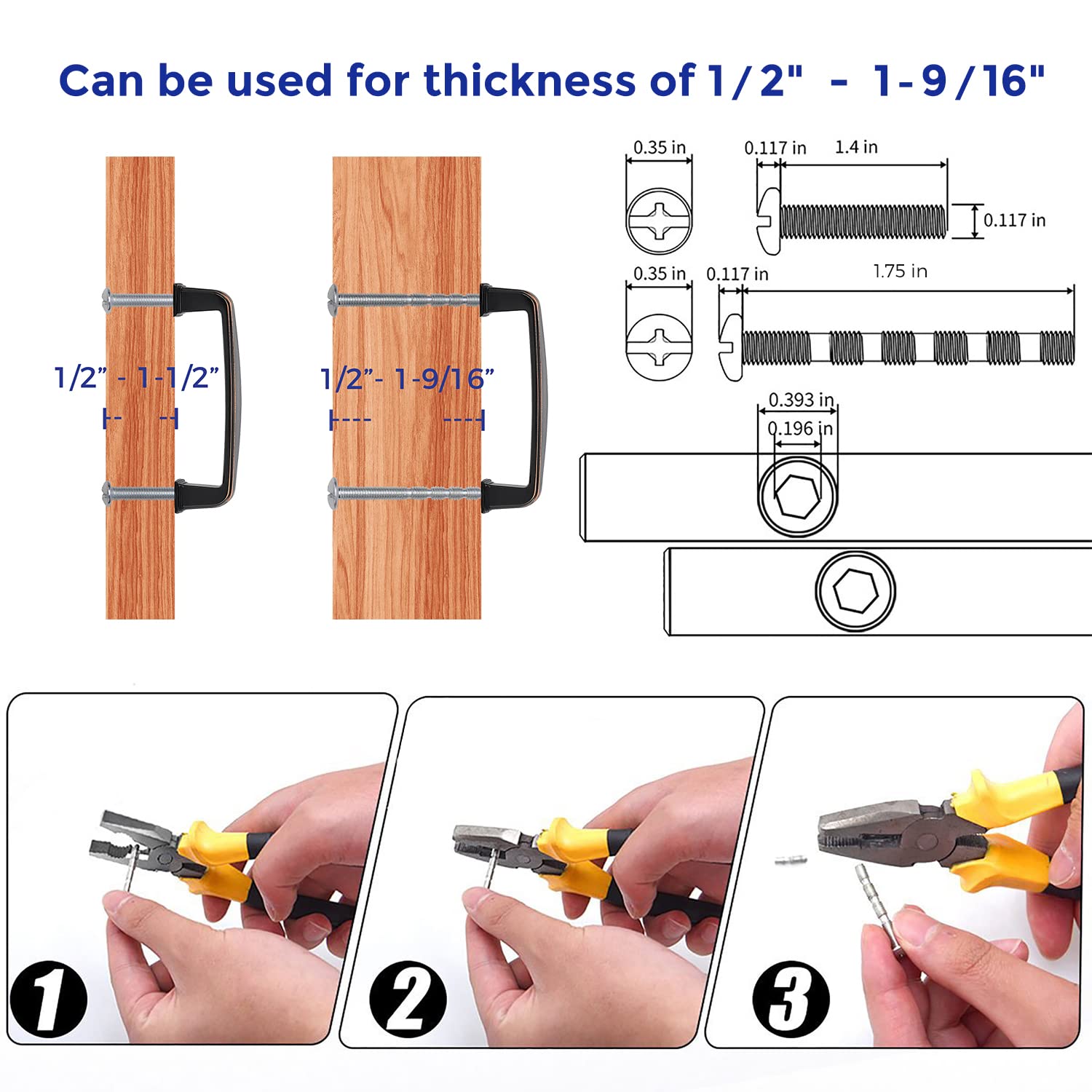 Can be used for thickness of 1/2" - 1-9/16"

1/2" - 1-1/2"

1/2"- 1-9/16"

0.35 in

0.117 in

1.4 in

0.117 in

0.35 in

0.117 in

1.75 in

0.393 in

0.196 in

1

2

3