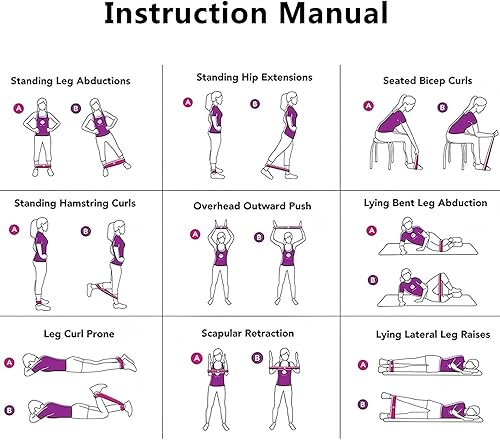 Instruction Manual

Standing Leg Abductions

A B

Standing Hip Extensions

A B

Seated Bicep Curls

A B

Standing Hamstring Curls

A B

Overhead Outward Push

A B

Lying Bent Leg Abduction

A

B

Leg Curl Prone

A

B

Scapular Retraction

A B

Lying Lateral Leg Raises

A

B