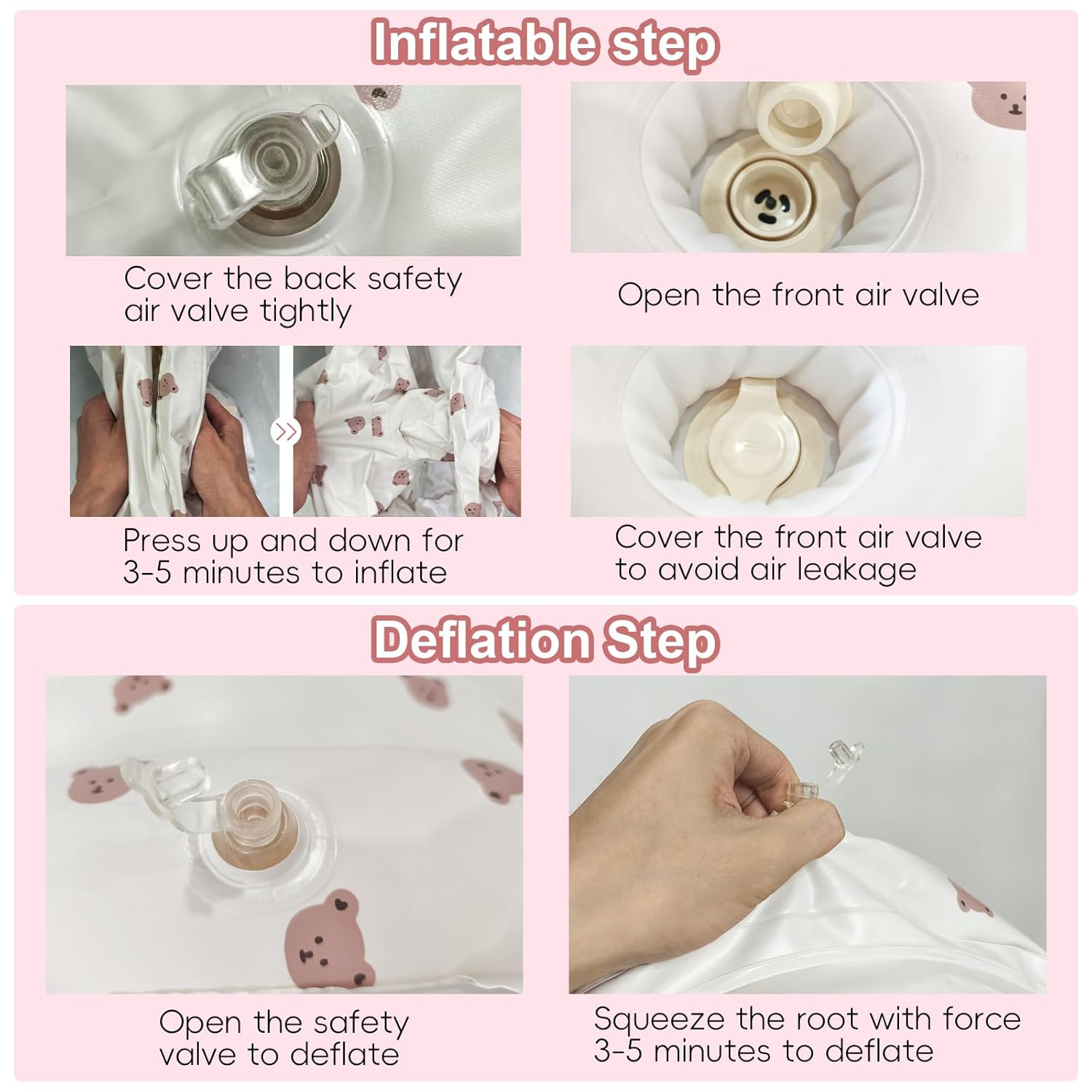 Inflatable step

Cover the back safety air valve tightly

Open the front air valve

Press up and down for 3-5 minutes to inflate

Cover the front air valve to avoid air leakage

Deflation Step

Open the safety valve to deflate

Squeeze the root with force 3-5 minutes to deflate