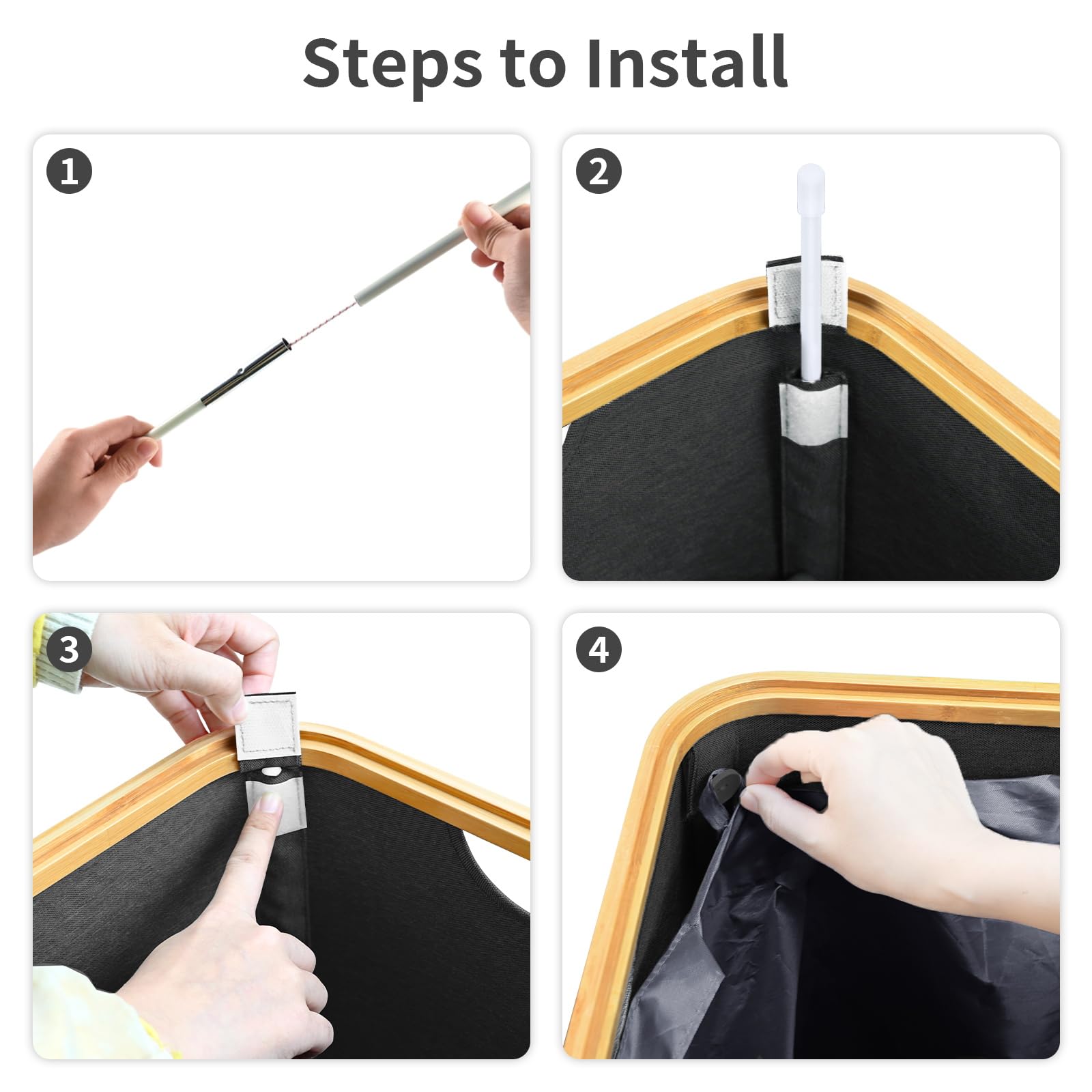 Steps to Install

1

2

3

4