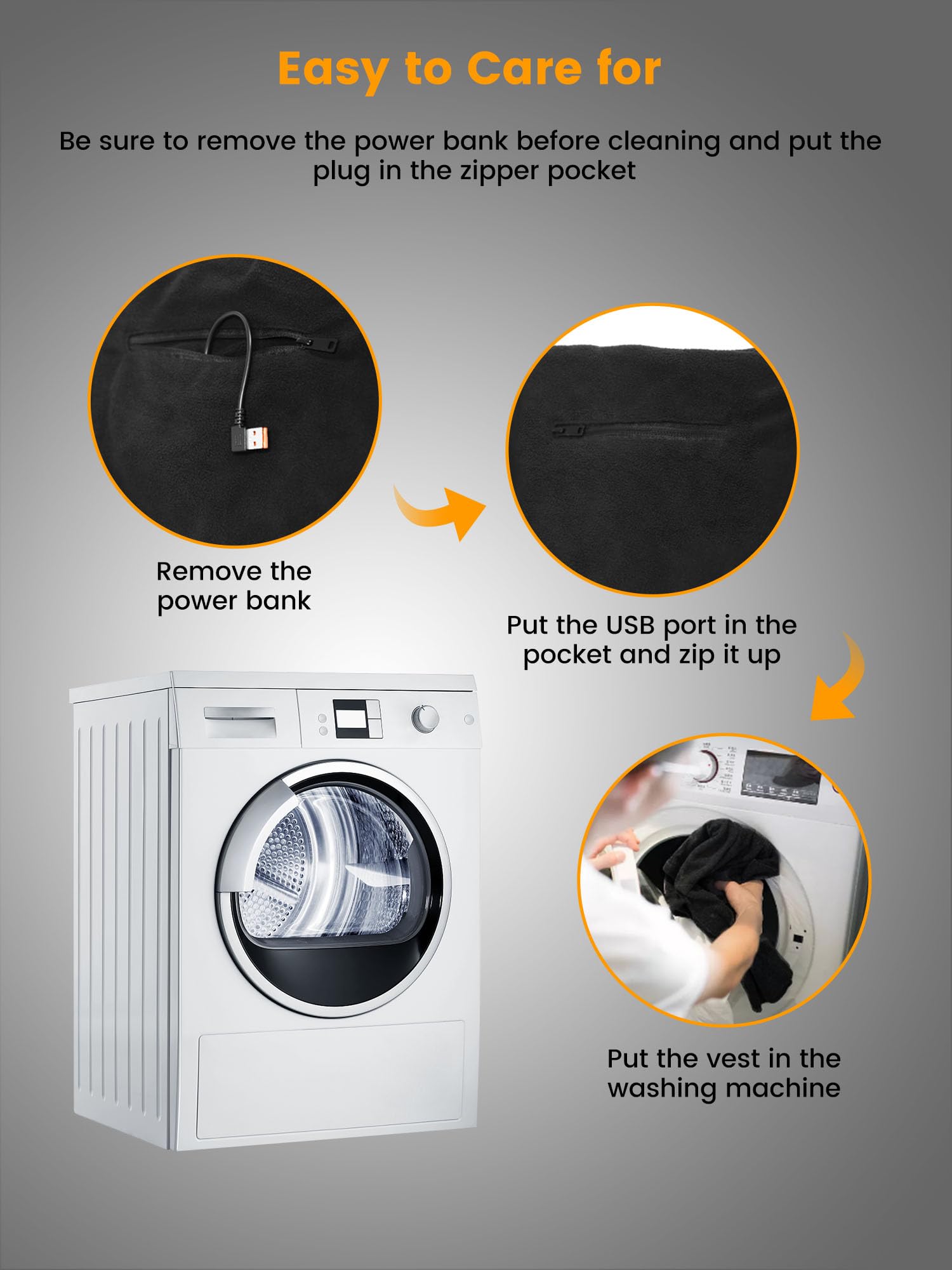 Easy to Care for

Be sure to remove the power bank before cleaning and put the plug in the zipper pocket

Remove the power bank

Put the USB port in the pocket and zip it up

Put the vest in the washing machine