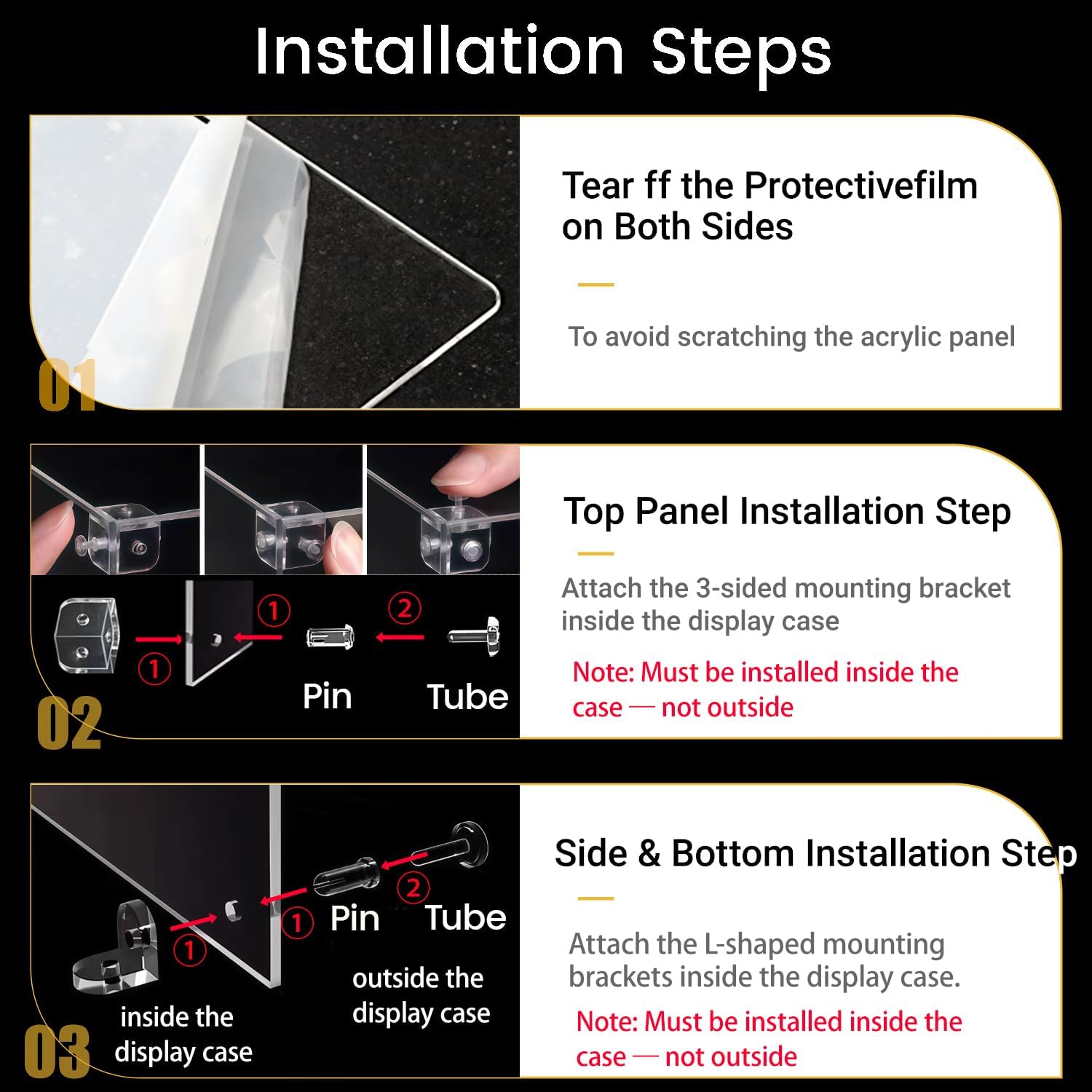 Installation Steps

01

Tear ff the Protectivefilm on Both Sides

To avoid scratching the acrylic panel

02

①
①
②
Pin
Tube

Top Panel Installation Step

Attach the 3-sided mounting bracket inside the display case

Note: Must be installed inside the case — not outside

03

①
①
②
Pin
Tube
inside the display case
outside the display case

Side & Bottom Installation Step

Attach the L-shaped mounting brackets inside the display case.

Note: Must be installed inside the case — not outside