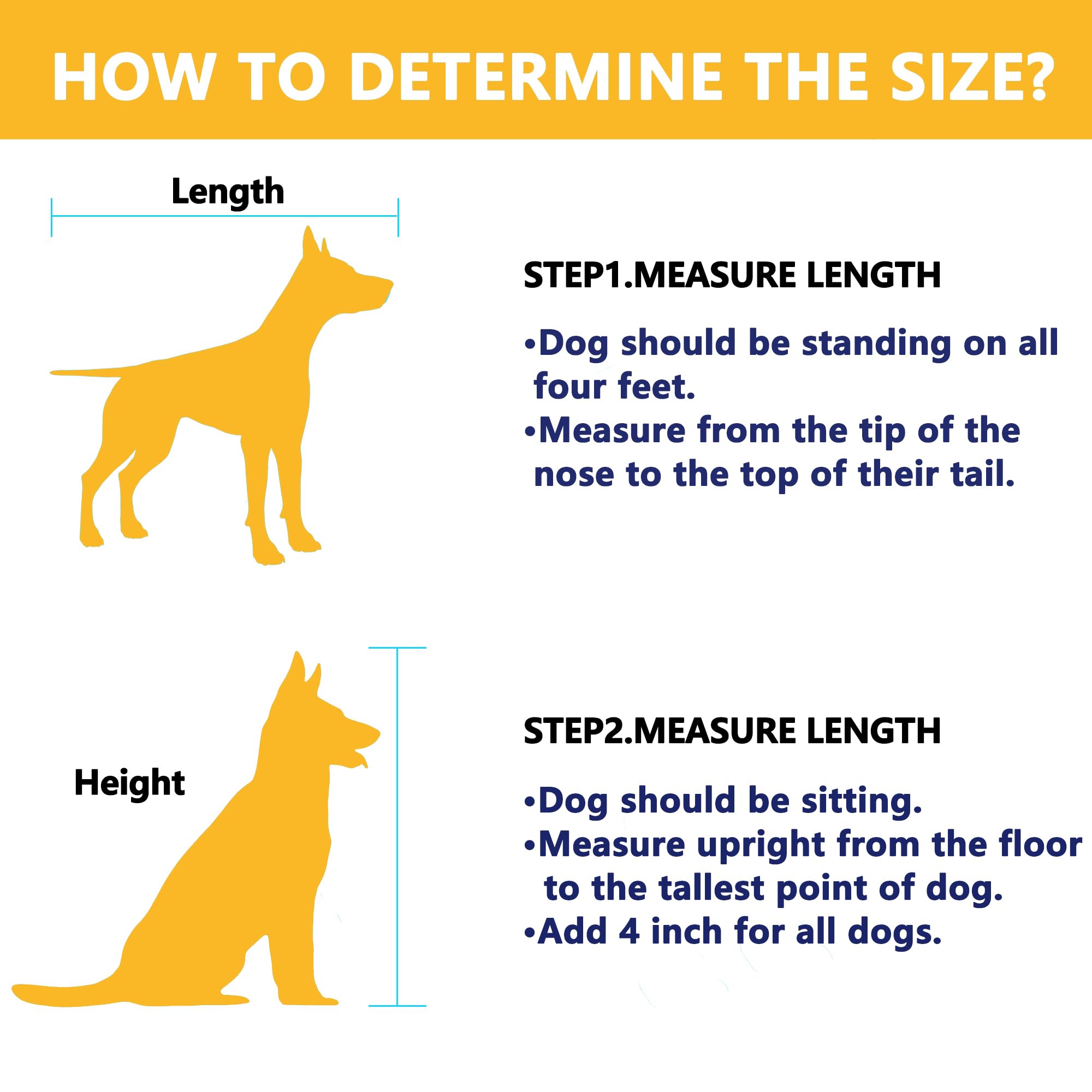 HOW TO DETERMINE THE SIZE?

Length

STEP1.MEASURE LENGTH

•Dog should be standing on all four feet.
•Measure from the tip of the nose to the top of their tail.

Height

STEP2.MEASURE LENGTH

•Dog should be sitting.
•Measure upright from the floor to the tallest point of dog.
•Add 4 inch for all dogs.