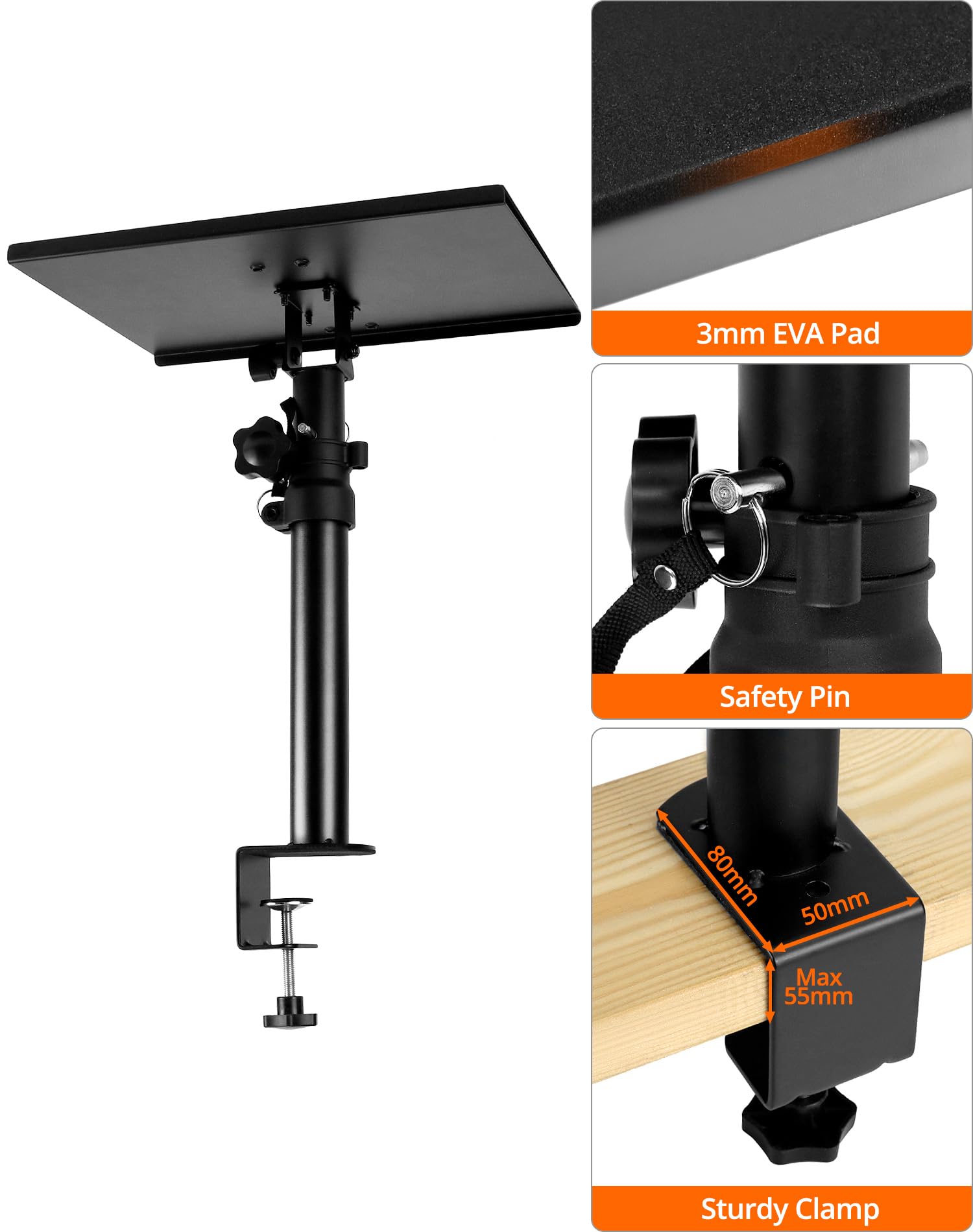 3mm EVA Pad

Safety Pin

80mm

50mm

Max 55mm

Sturdy Clamp