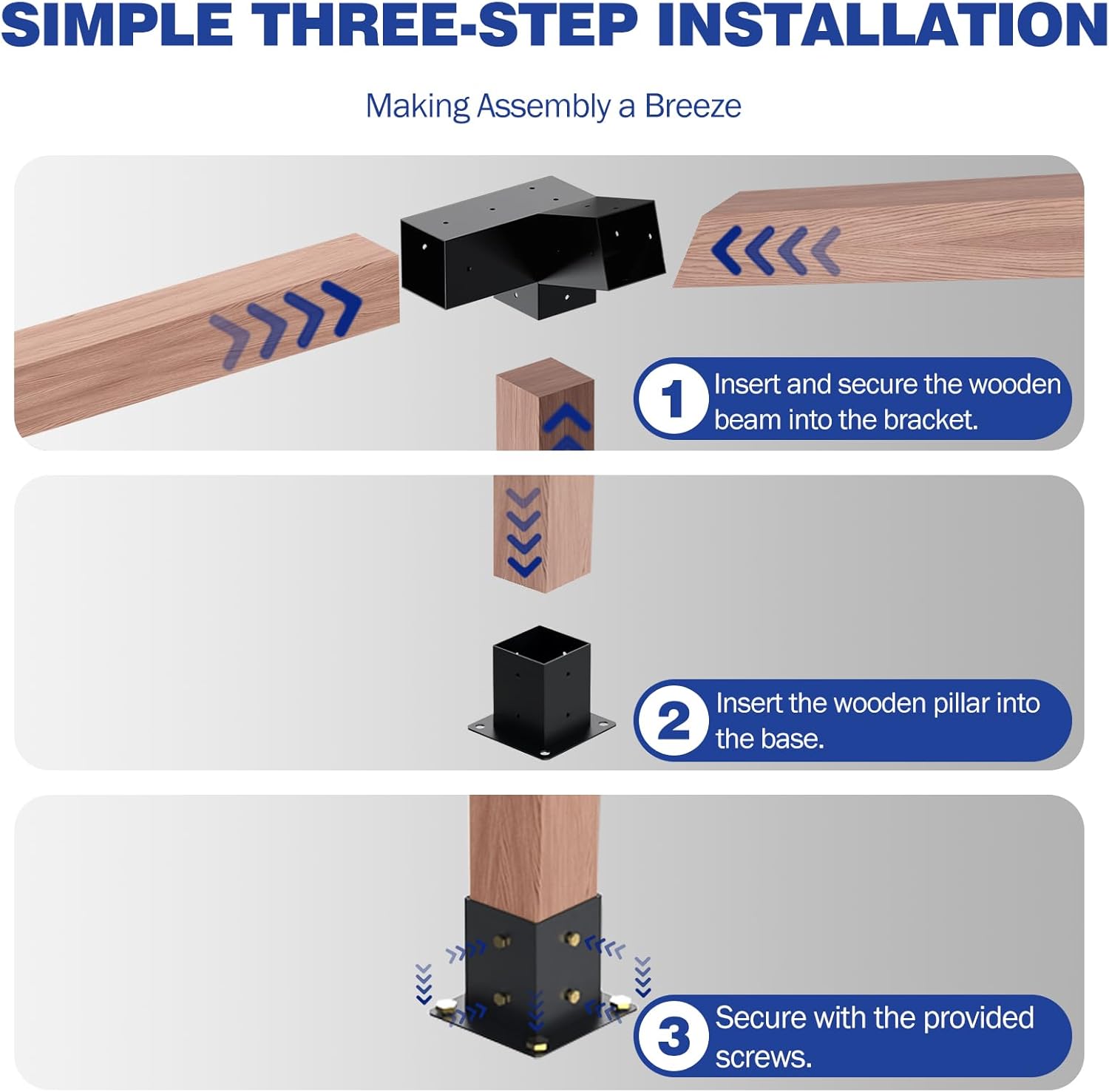 SIMPLE THREE-STEP INSTALLATION

Making Assembly a Breeze

1 Insert and secure the wooden beam into the bracket.

2 Insert the wooden pillar into the base.

3 Secure with the provided screws.