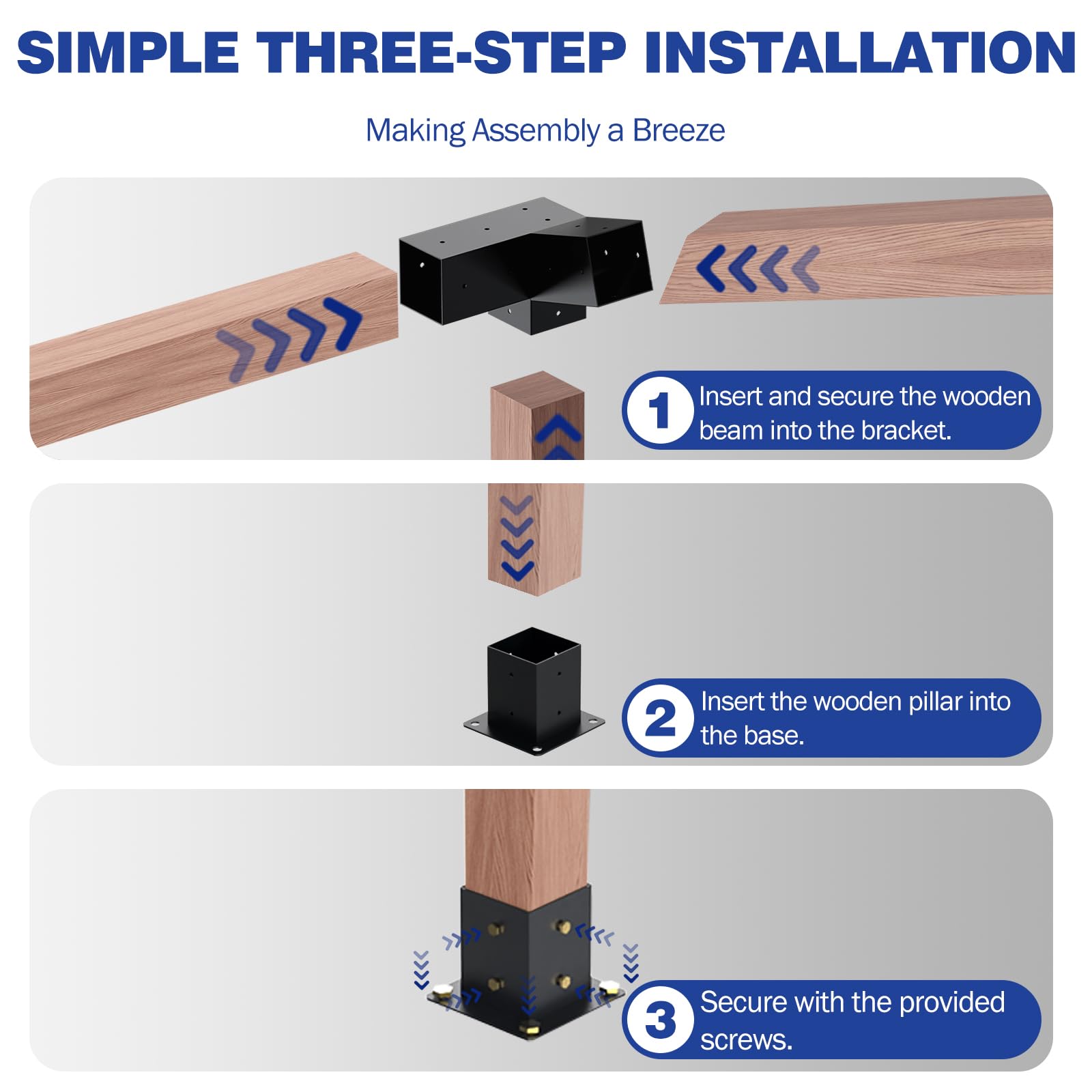 SIMPLE THREE-STEP INSTALLATION

Making Assembly a Breeze

1 Insert and secure the wooden beam into the bracket.

2 Insert the wooden pillar into the base.

3 Secure with the provided screws.