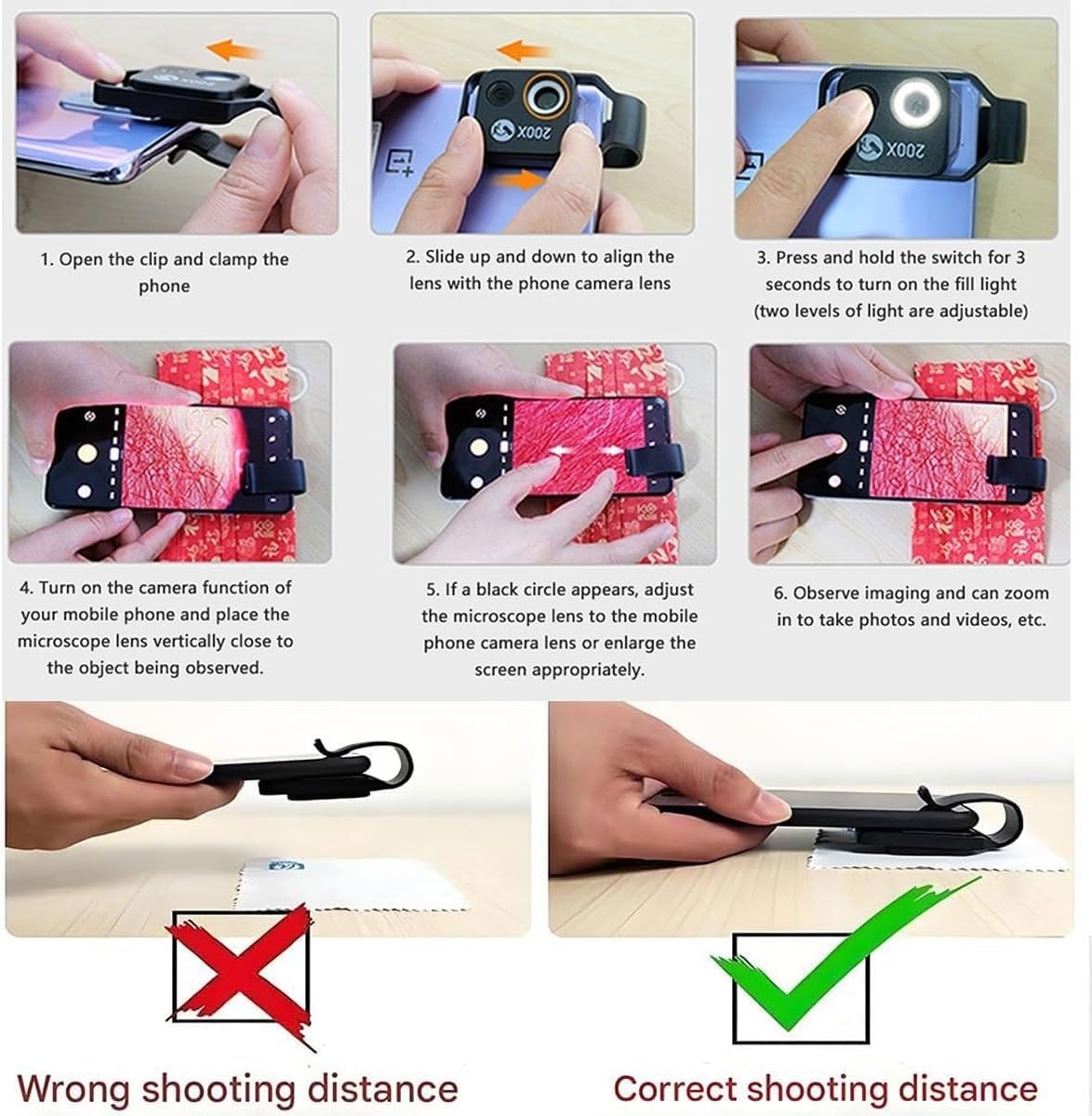 200X

200X

200X

1. Open the clip and clamp the phone

2. Slide up and down to align the lens with the phone camera lens

3. Press and hold the switch for 3 seconds to turn on the fill light (two levels of light are adjustable)

4. Turn on the camera function of your mobile phone and place the microscope lens vertically close to the object being observed.

5. If a black circle appears, adjust the microscope lens to the mobile phone camera lens or enlarge the screen appropriately.

6. Observe imaging and can zoom in to take photos and videos, etc.

Wrong shooting distance

Correct shooting distance