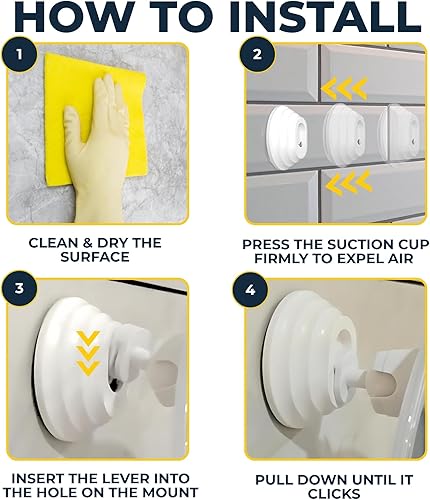 HOW TO INSTALL

1

CLEAN & DRY THE SURFACE

2

PRESS THE SUCTION CUP FIRMLY TO EXPEL AIR

3

INSERT THE LEVER INTO THE HOLE ON THE MOUNT

4

PULL DOWN UNTIL IT CLICKS