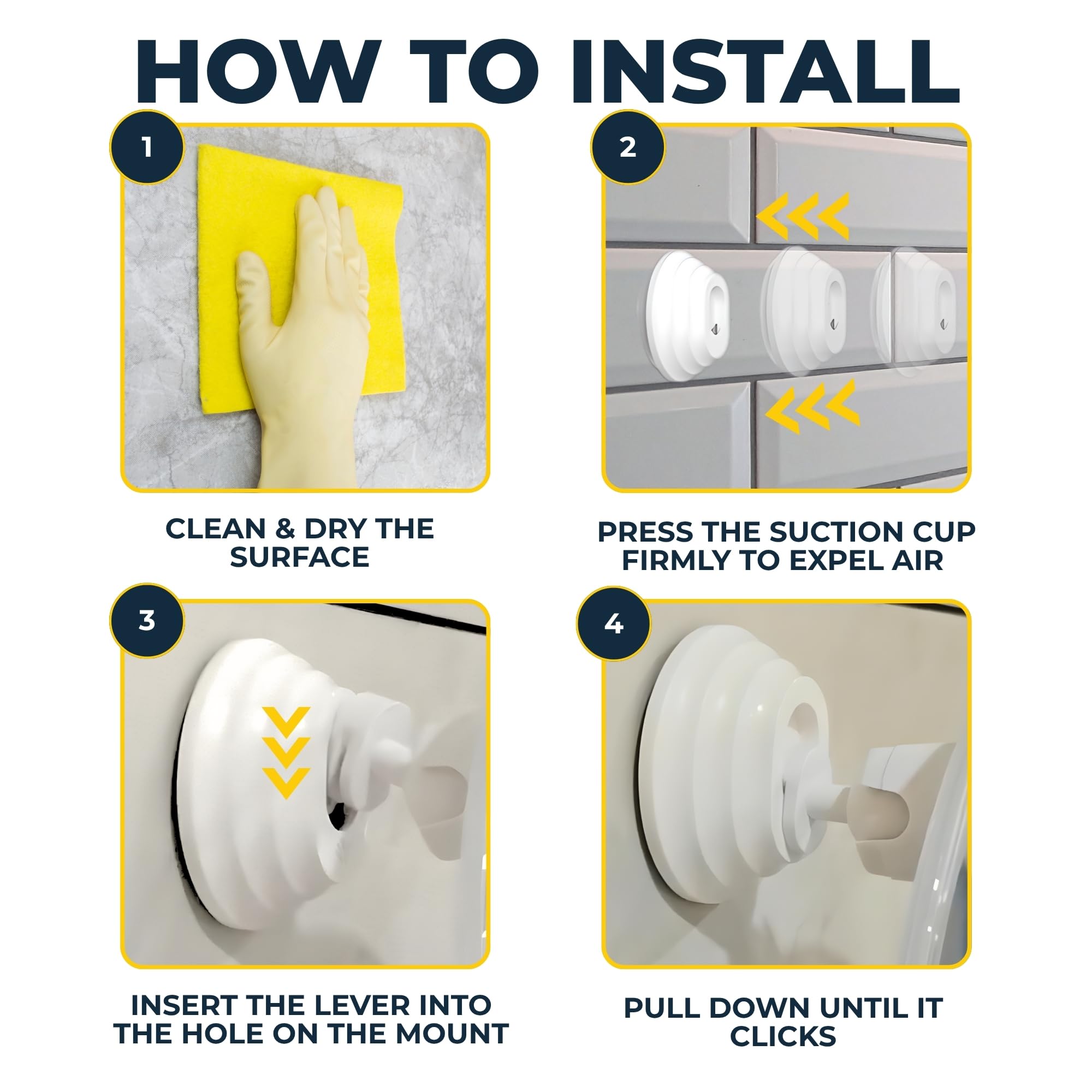 HOW TO INSTALL

1

CLEAN & DRY THE SURFACE

2

PRESS THE SUCTION CUP FIRMLY TO EXPEL AIR

3

INSERT THE LEVER INTO THE HOLE ON THE MOUNT

4

PULL DOWN UNTIL IT CLICKS